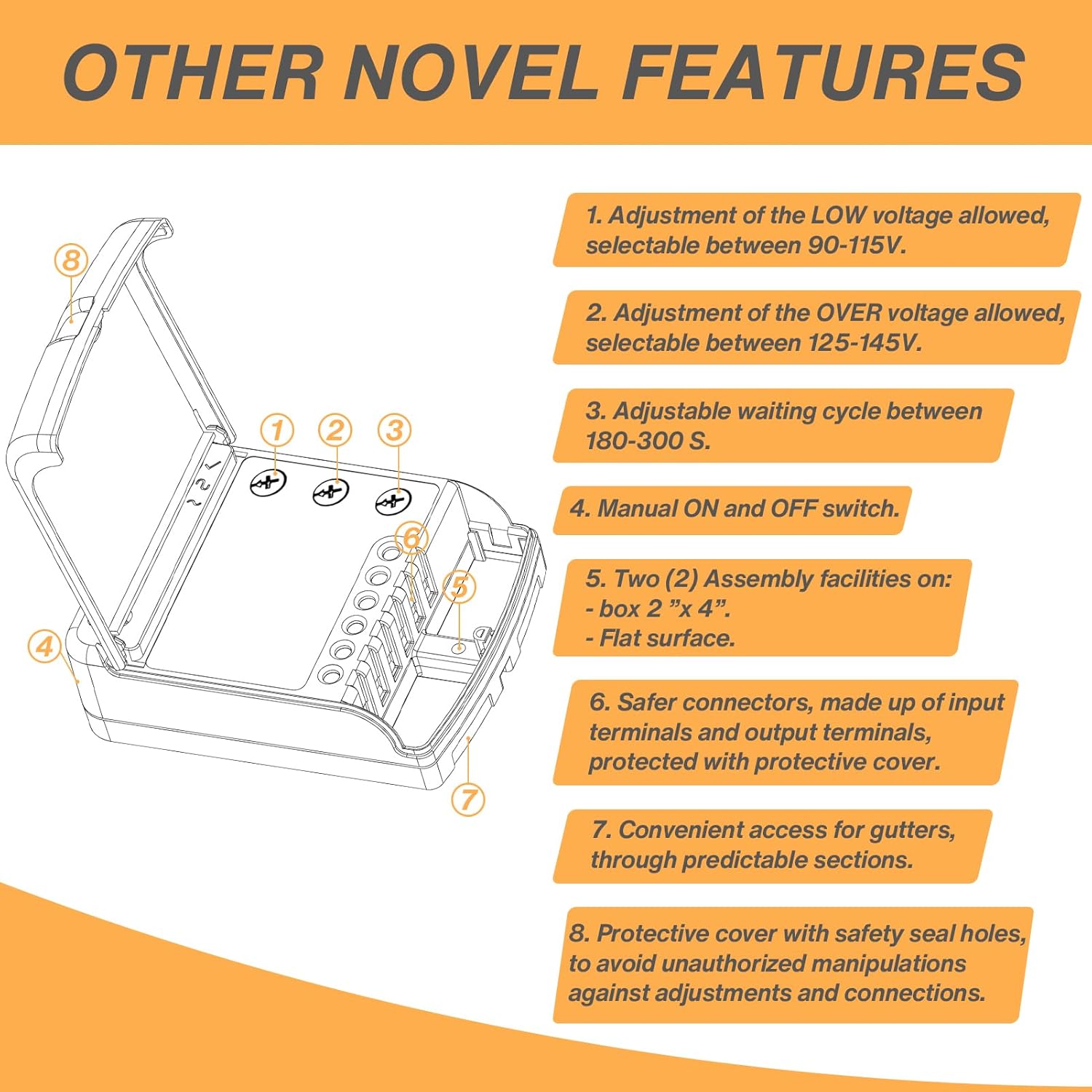 OTHER NOVEL FEATURES

8

1 2 3

6

5

4

7

1. Adjustment of the LOW voltage allowed, selectable between 90-115V.

2. Adjustment of the OVER voltage allowed, selectable between 125-145V.

3. Adjustable waiting cycle between 180-300 S.

4. Manual ON and OFF switch.

5. Two (2) Assembly facilities on:
- box 2 ”x 4”.
- Flat surface.

6. Safer connectors, made up of input terminals and output terminals, protected with protective cover.

7. Convenient access for gutters, through predictable sections.

8. Protective cover with safety seal holes, to avoid unauthorized manipulations against adjustments and connections.