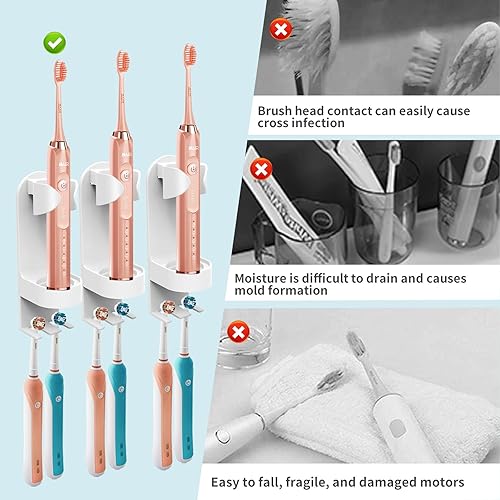 Brush head contact can easily cause cross infection

Moisture is difficult to drain and causes mold formation

Easy to fall, fragile, and damaged motors