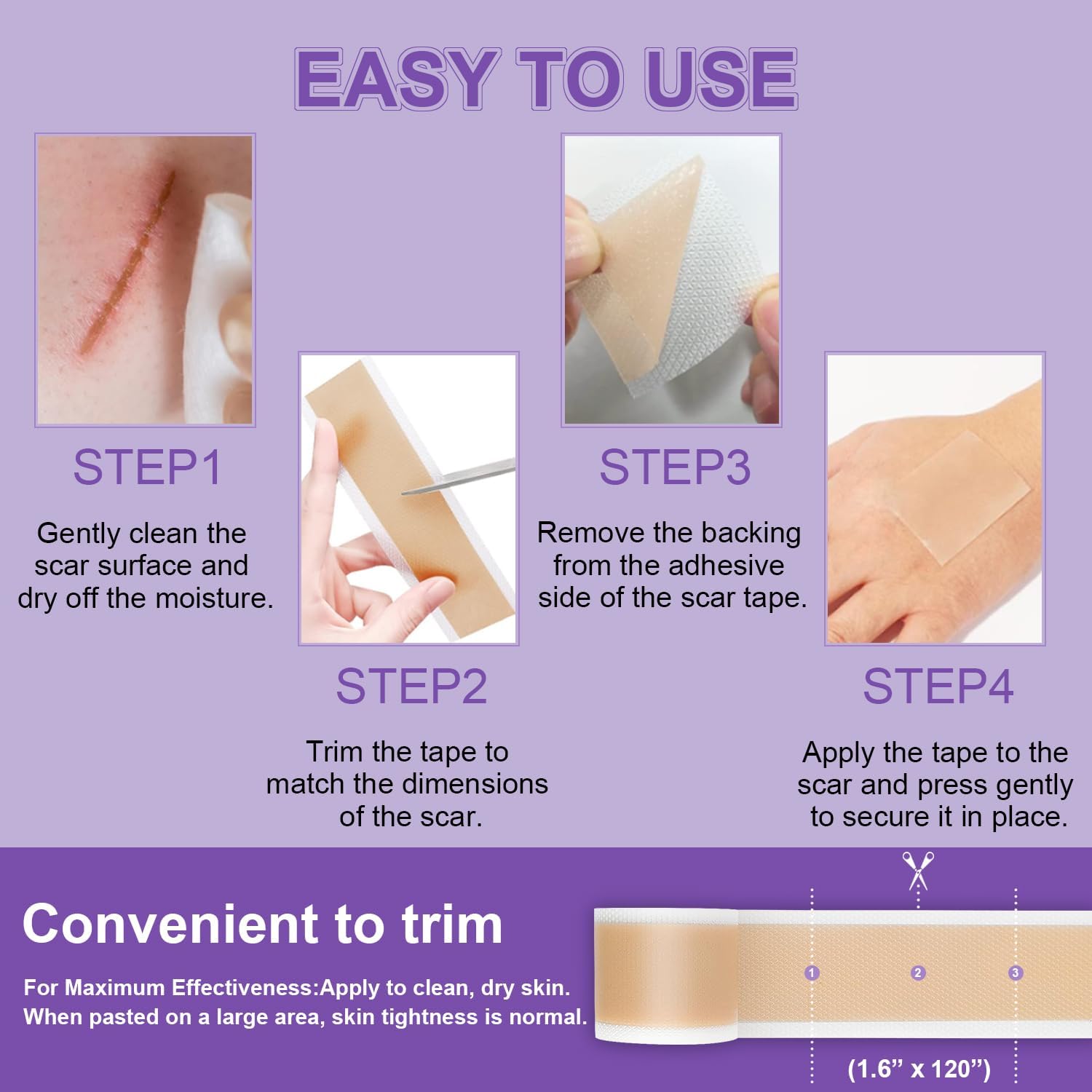 EASY TO USE

STEP1

Gently clean the scar surface and dry off the moisture.

STEP2

Trim the tape to match the dimensions of the scar.

STEP3

Remove the backing from the adhesive side of the scar tape.

STEP4

Apply the tape to the scar and press gently to secure it in place.

Convenient to trim

For Maximum Effectiveness:Apply to clean, dry skin. When pasted on a large area, skin tightness is normal.

1 2 3

(1.6” x 120”)