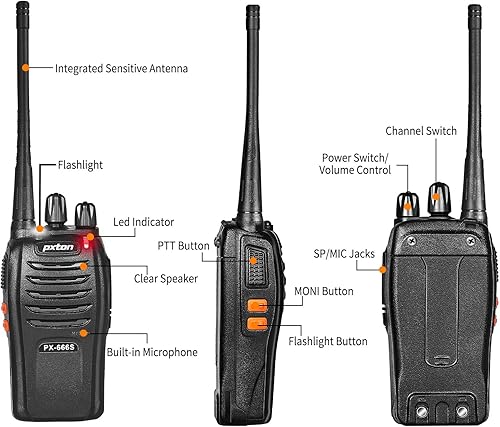 Integrated Sensitive Antenna

Flashlight

Led Indicator

pxton

Clear Speaker

PX-666S

Built-in Microphone

PTT Button

MONI Button

Flashlight Button

Channel Switch

Power Switch/
Volume Control

SP/MIC Jacks