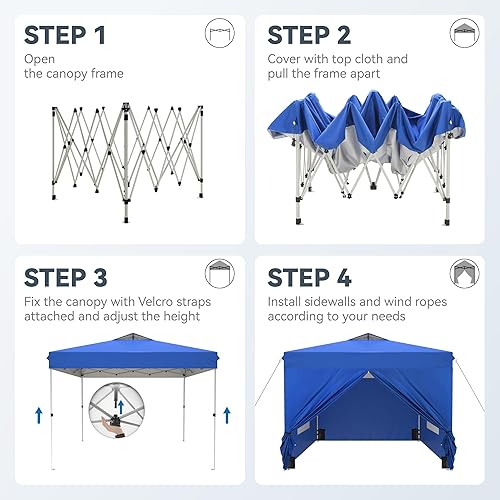 STEP 1

Open
the canopy frame

STEP 2

Cover with top cloth and
pull the frame apart

STEP 3

Fix the canopy with Velcro straps
attached and adjust the height

STEP 4

Install sidewalls and wind ropes
according to your needs