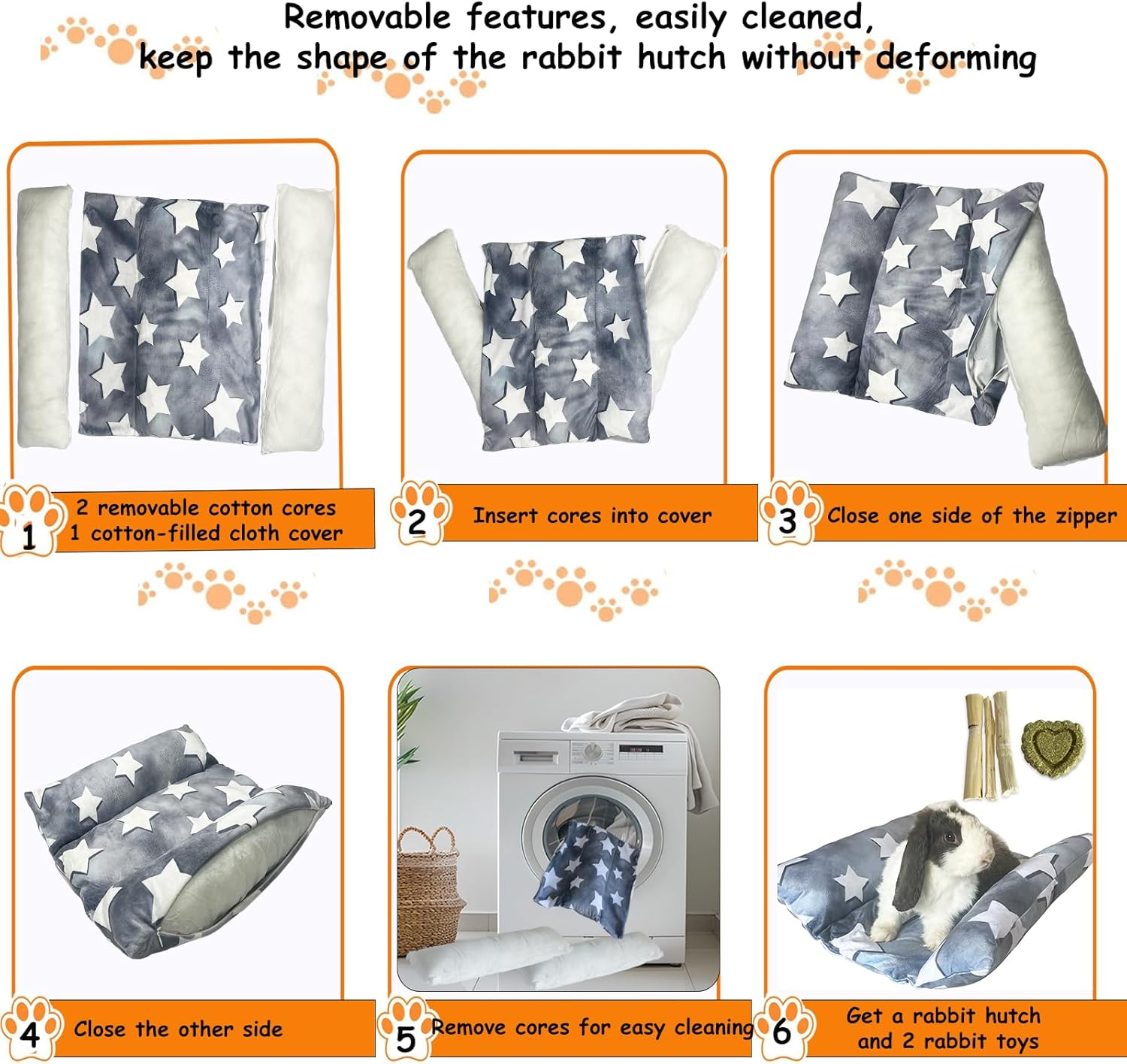 Removable features, easily cleaned, keep the shape of the rabbit hutch without deforming

1 2 removable cotton cores
1 cotton-filled cloth cover

2 Insert cores into cover

3 Close one side of the zipper

4 Close the other side

5 Remove cores for easy cleaning

6 Get a rabbit hutch
and 2 rabbit toys