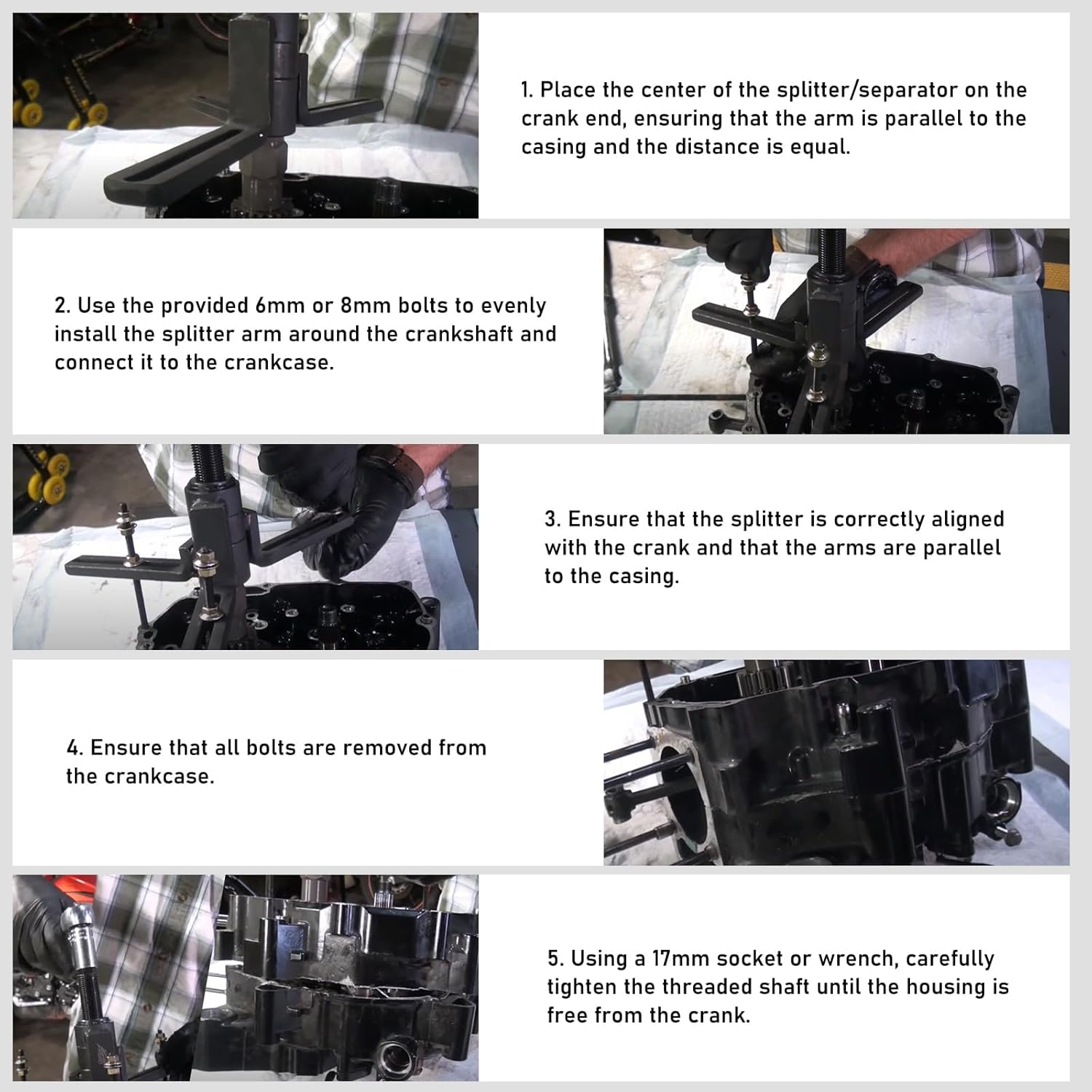 1. Place the center of the splitter/separator on the crank end, ensuring that the arm is parallel to the casing and the distance is equal.

2. Use the provided 6mm or 8mm bolts to evenly install the splitter arm around the crankshaft and connect it to the crankcase.

3. Ensure that the splitter is correctly aligned with the crank and that the arms are parallel to the casing.

4. Ensure that all bolts are removed from the crankcase.

5. Using a 17mm socket or wrench, carefully tighten the threaded shaft until the housing is free from the crank.