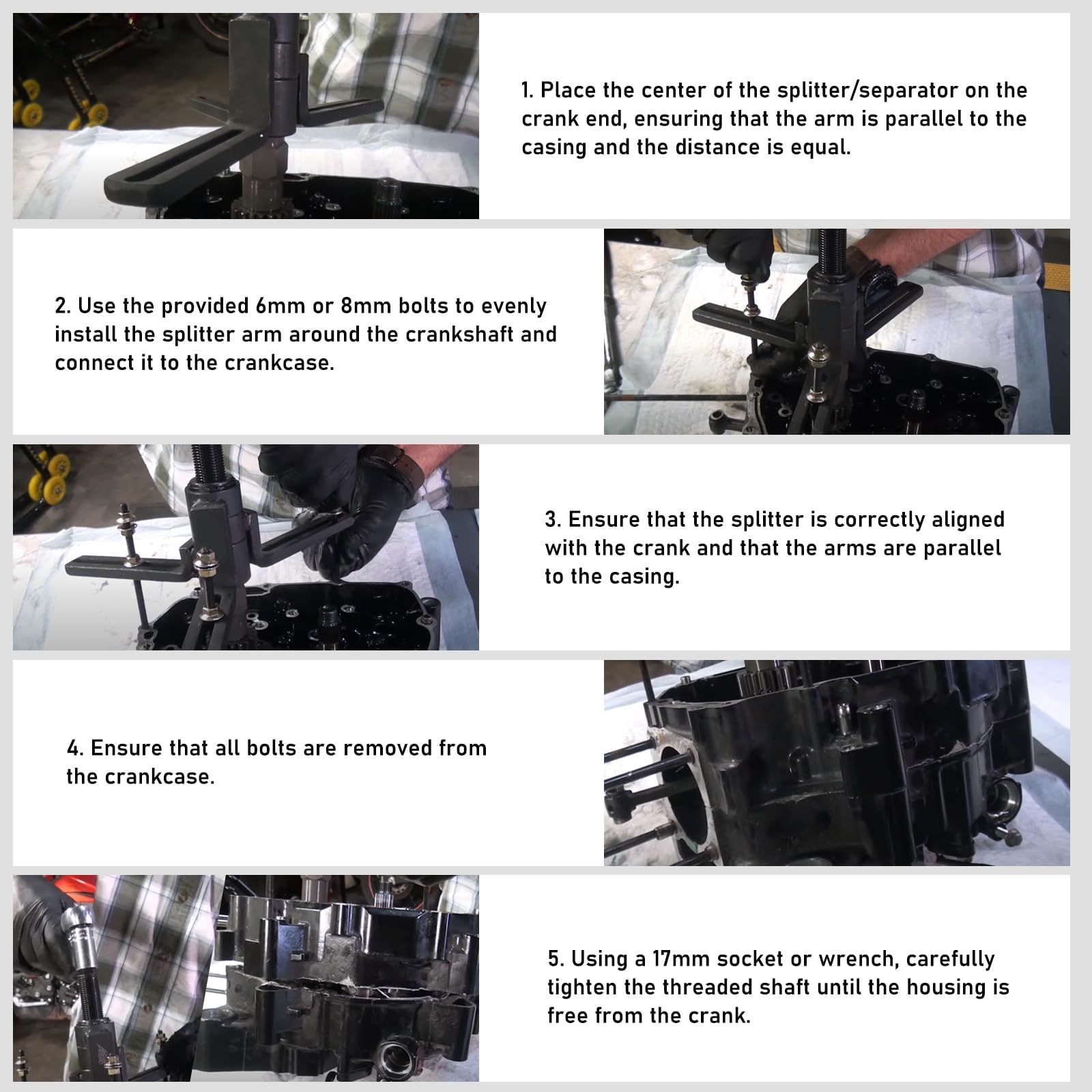 1. Place the center of the splitter/separator on the crank end, ensuring that the arm is parallel to the casing and the distance is equal.

2. Use the provided 6mm or 8mm bolts to evenly install the splitter arm around the crankshaft and connect it to the crankcase.

3. Ensure that the splitter is correctly aligned with the crank and that the arms are parallel to the casing.

4. Ensure that all bolts are removed from the crankcase.

5. Using a 17mm socket or wrench, carefully tighten the threaded shaft until the housing is free from the crank.