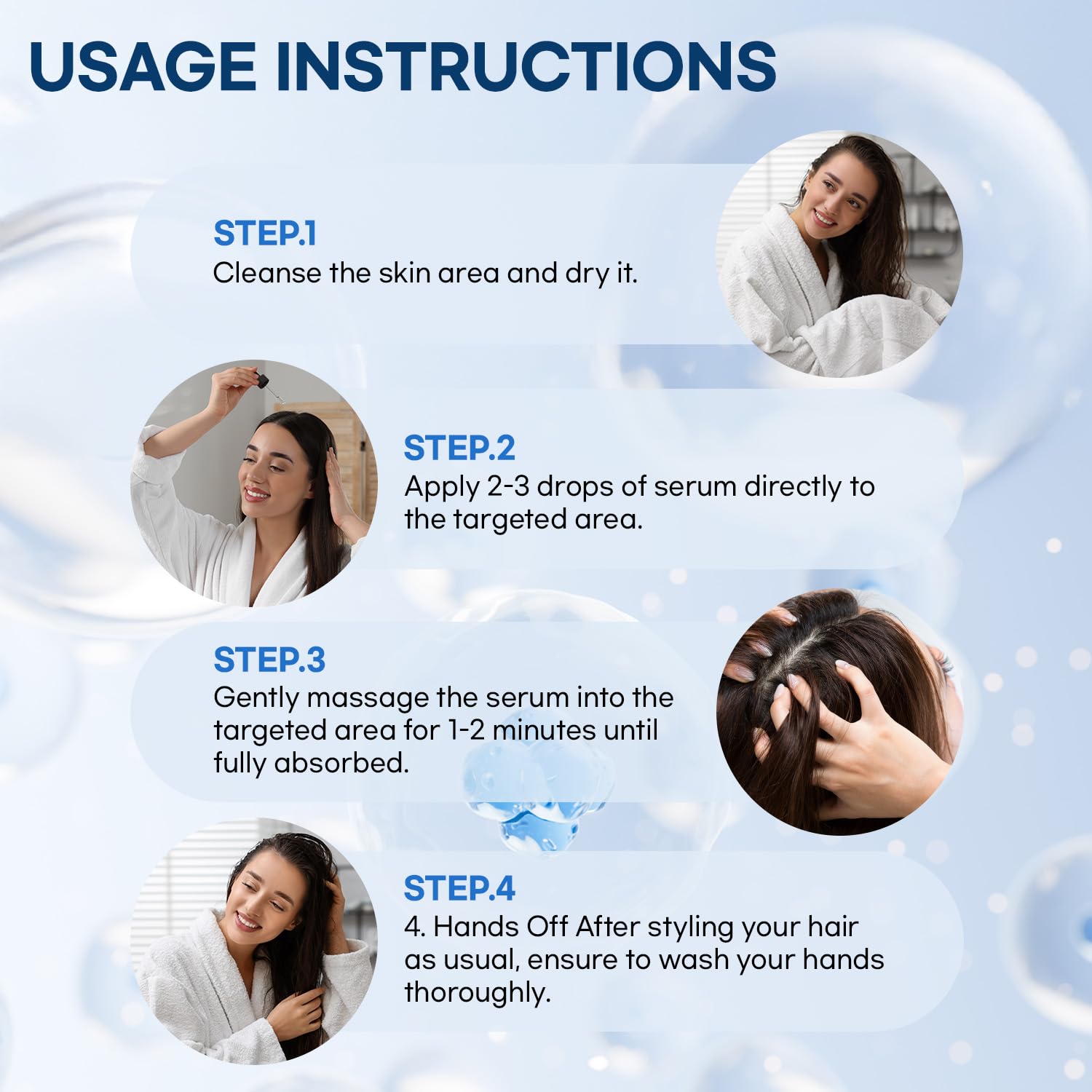 USAGE INSTRUCTIONS

STEP.1
Cleanse the skin area and dry it.

STEP.2
Apply 2-3 drops of serum directly to the targeted area.

STEP.3
Gently massage the serum into the targeted area for 1-2 minutes until fully absorbed.

STEP.4
4. Hands Off After styling your hair as usual, ensure to wash your hands thoroughly.