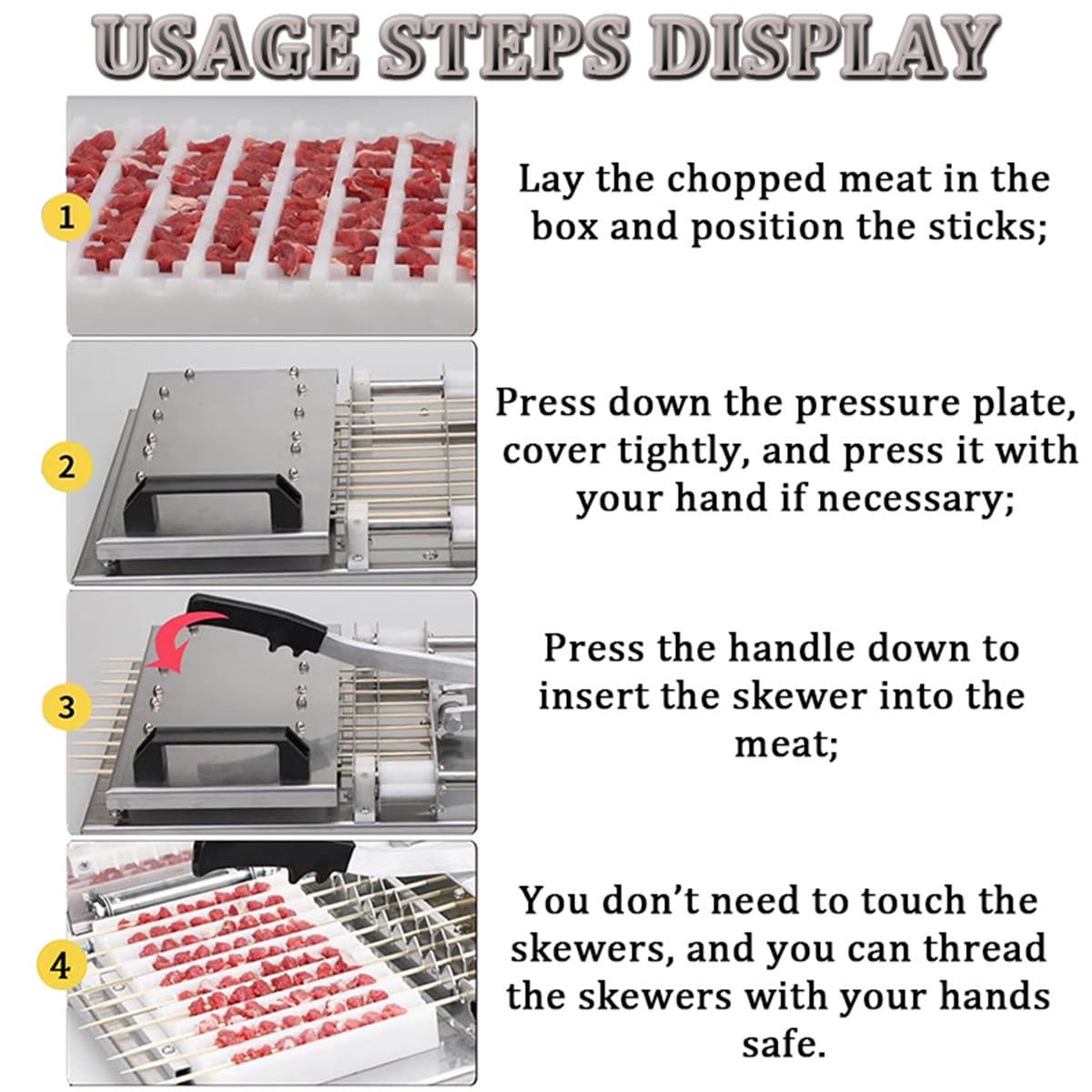 USAGE STEPS DISPLAY

1

Lay the chopped meat in the box and position the sticks;

2

Press down the pressure plate, cover tightly, and press it with your hand if necessary;

3

Press the handle down to insert the skewer into the meat;

4

You don't need to touch the skewers, and you can thread the skewers with your hands safe.