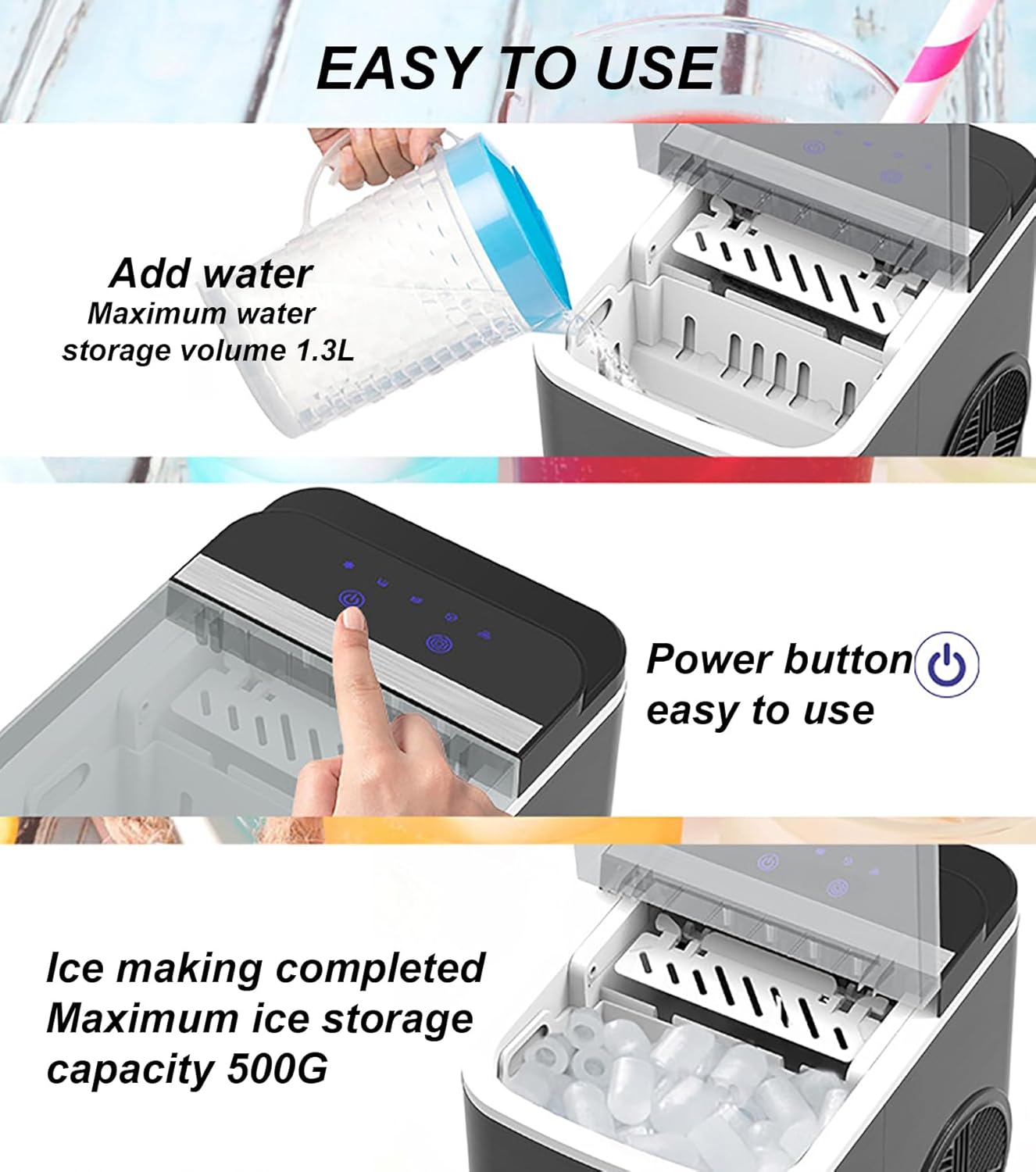 EASY TO USE

Add water
Maximum water storage volume 1.3L

Power button
easy to use

Ice making completed
Maximum ice storage capacity 500G