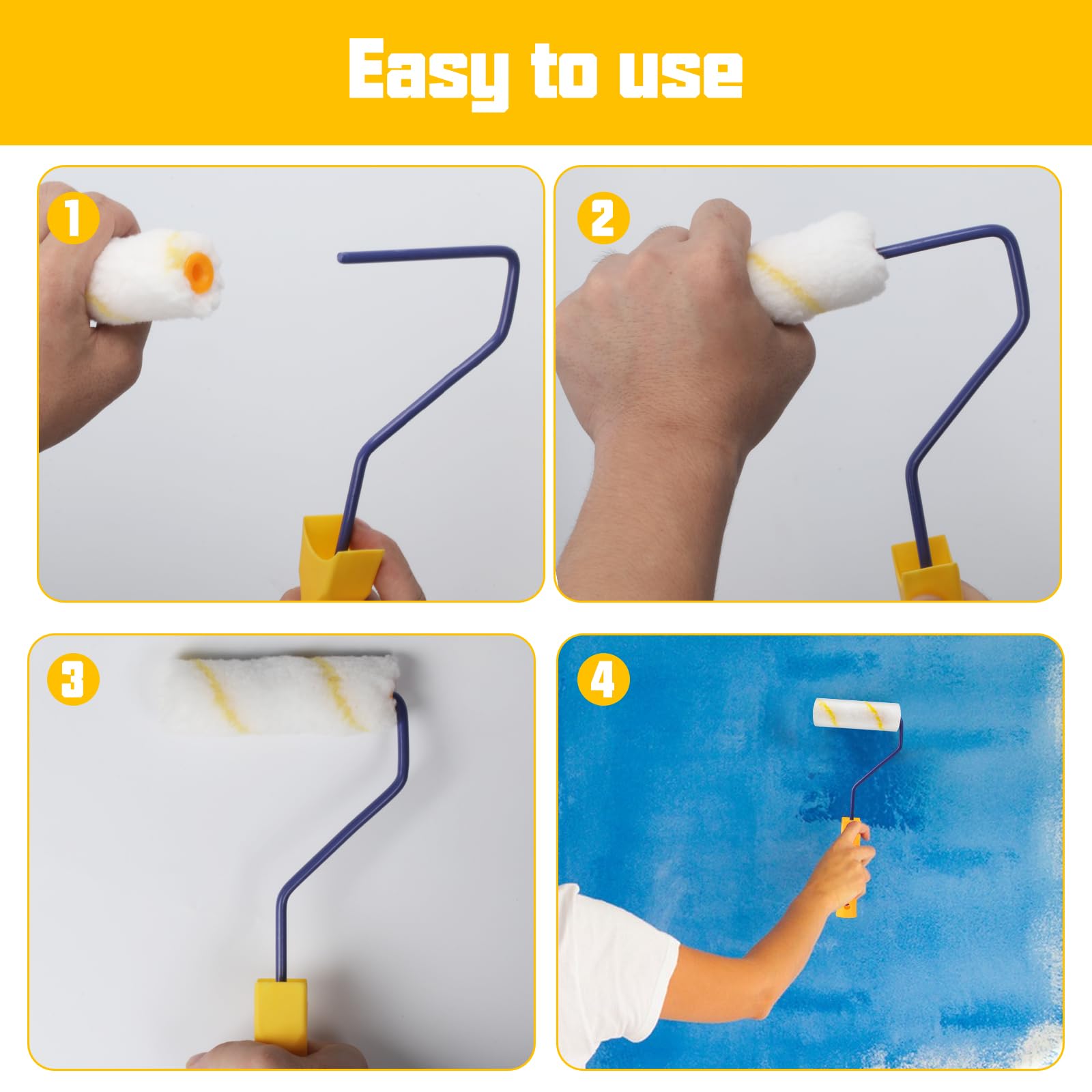 Easy to use

1

2

3

4