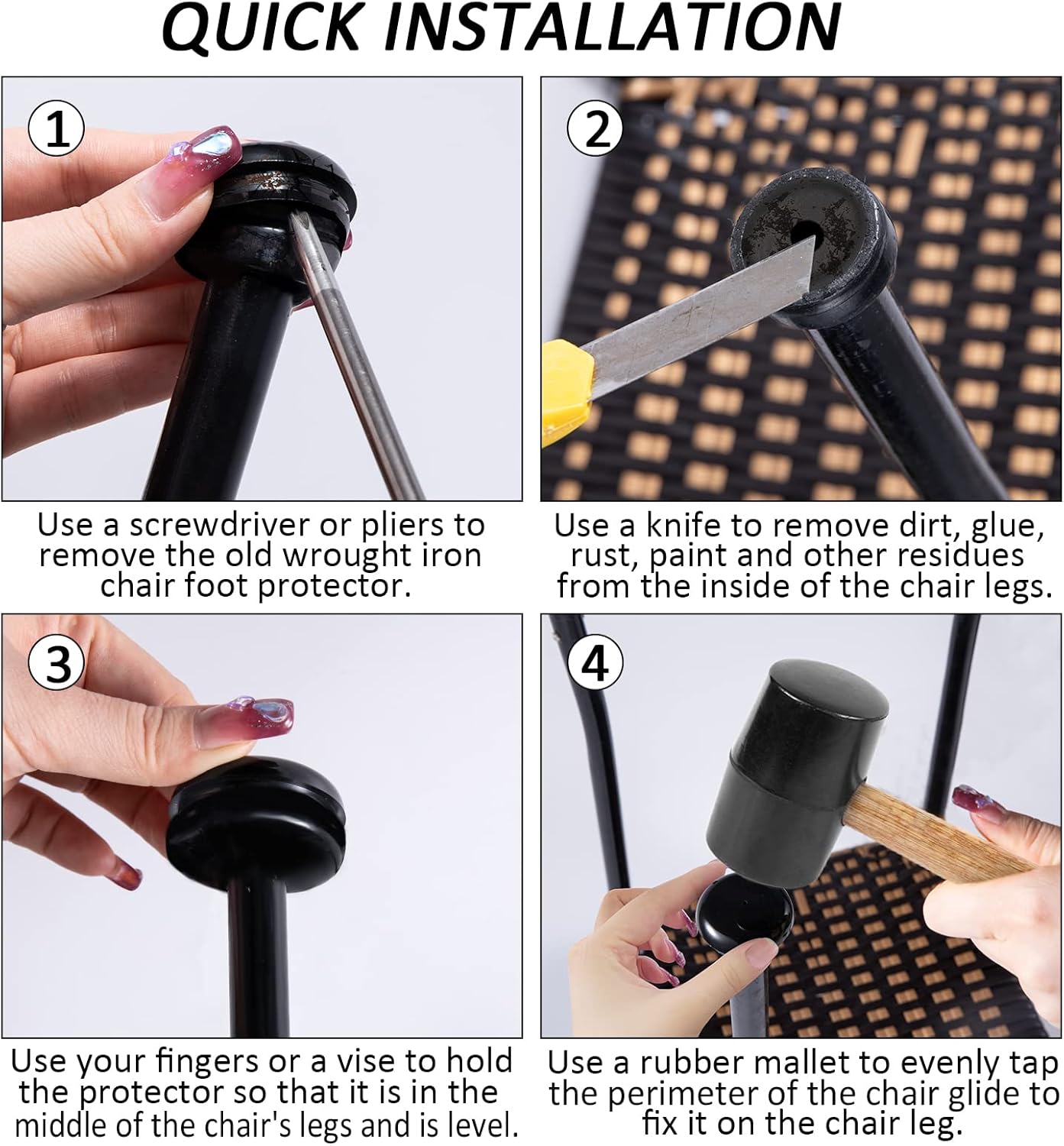 QUICK INSTALLATION

1

Use a screwdriver or pliers to remove the old wrought iron chair foot protector.

2

Use a knife to remove dirt, glue, rust, paint and other residues from the inside of the chair legs.

3

Use your fingers or a vise to hold the protector so that it is in the middle of the chair's legs and is level.

4

Use a rubber mallet to evenly tap the perimeter of the chair glide to fix it on the chair leg.