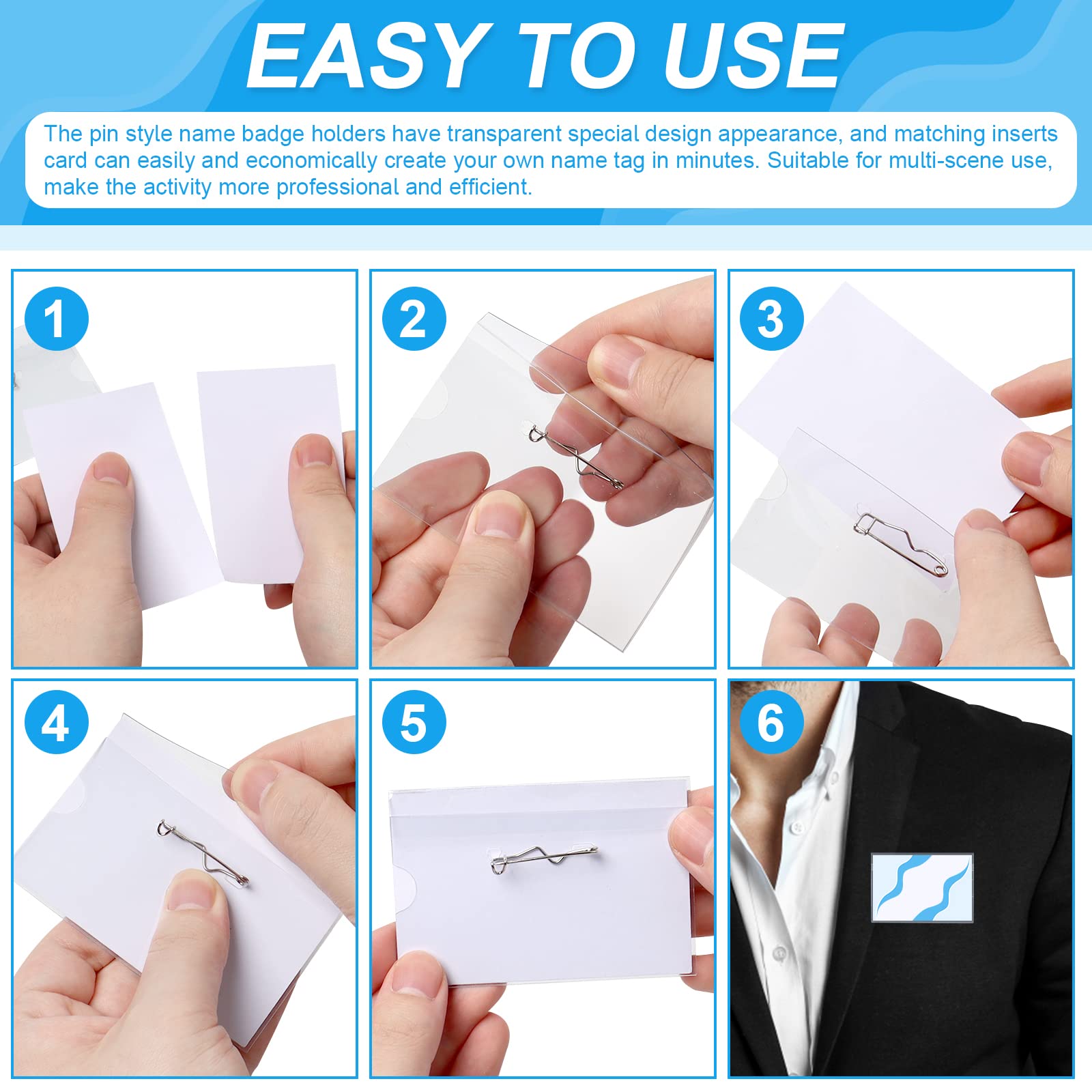 EASY TO USE

The pin style name badge holders have transparent special design appearance, and matching inserts card can easily and economically create your own name tag in minutes. Suitable for multi-scene use, make the activity more professional and efficient.

1

2

3

4

5

6