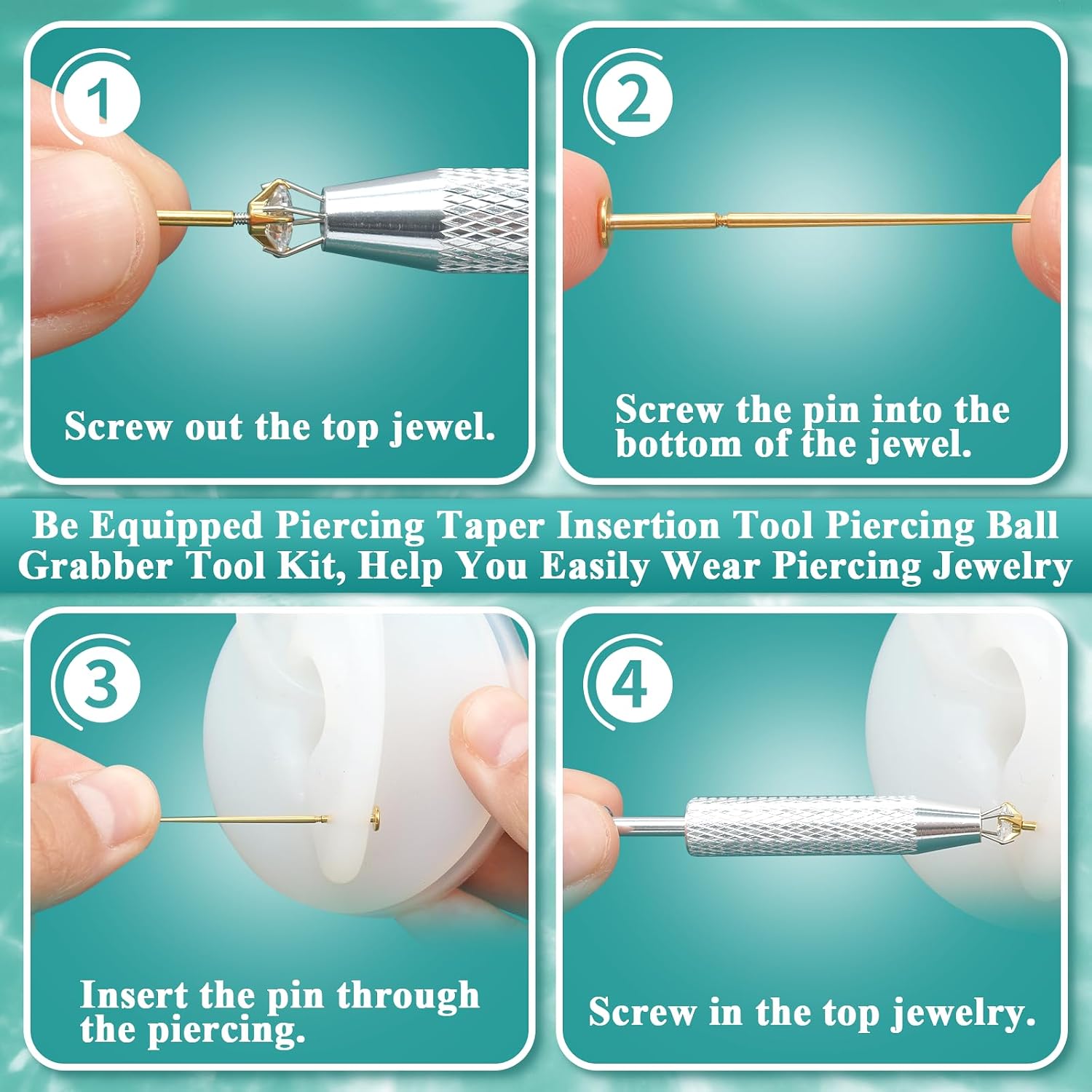 1

Screw out the top jewel.

2

Screw the pin into the bottom of the jewel.

Be Equipped Piercing Taper Insertion Tool Piercing Ball Grabber Tool Kit, Help You Easily Wear Piercing Jewelry

3

Insert the pin through the piercing.

4

Screw in the top jewelry.