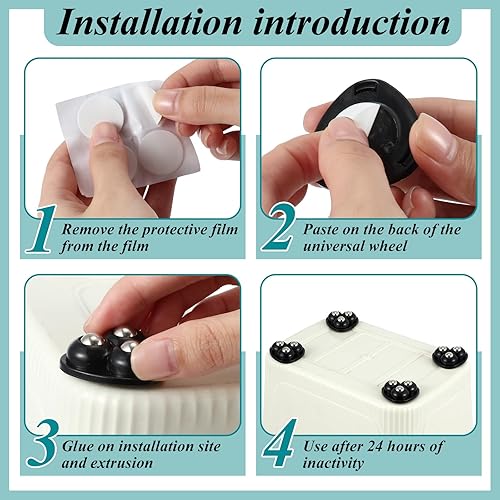 Installation introduction

1 Remove the protective film from the film

2 Paste on the back of the universal wheel

3 Glue on installation site and extrusion

4 Use after 24 hours of inactivity