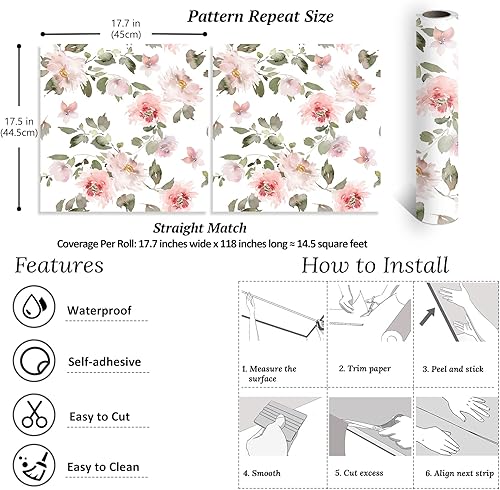 Pattern Repeat Size

17.7 in
(45cm)

17.5 in
(44.5cm)

Straight Match
Coverage Per Roll: 17.7 inches wide x 118 inches long ≈ 14.5 square feet

Features

Waterproof

Self-adhesive

Easy to Cut

Easy to Clean

How to Install

1. Measure the surface

2. Trim paper

3. Peel and stick

4. Smooth

5. Cut excess

6. Align next strip