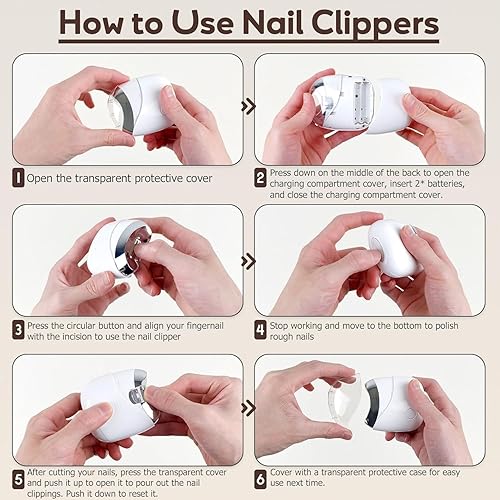 How to Use Nail Clippers

1 Open the transparent protective cover

2 Press down on the middle of the back to open the charging compartment cover, insert 2* batteries, and close the charging compartment cover.

3 Press the circular button and align your fingernail with the incision to use the nail clipper

4 Stop working and move to the bottom to polish rough nails

5 After cutting your nails, press the transparent cover and push it up to open it to pour out the nail clippings. Push it down to reset it.

6 Cover with a transparent protective case for easy use next time.