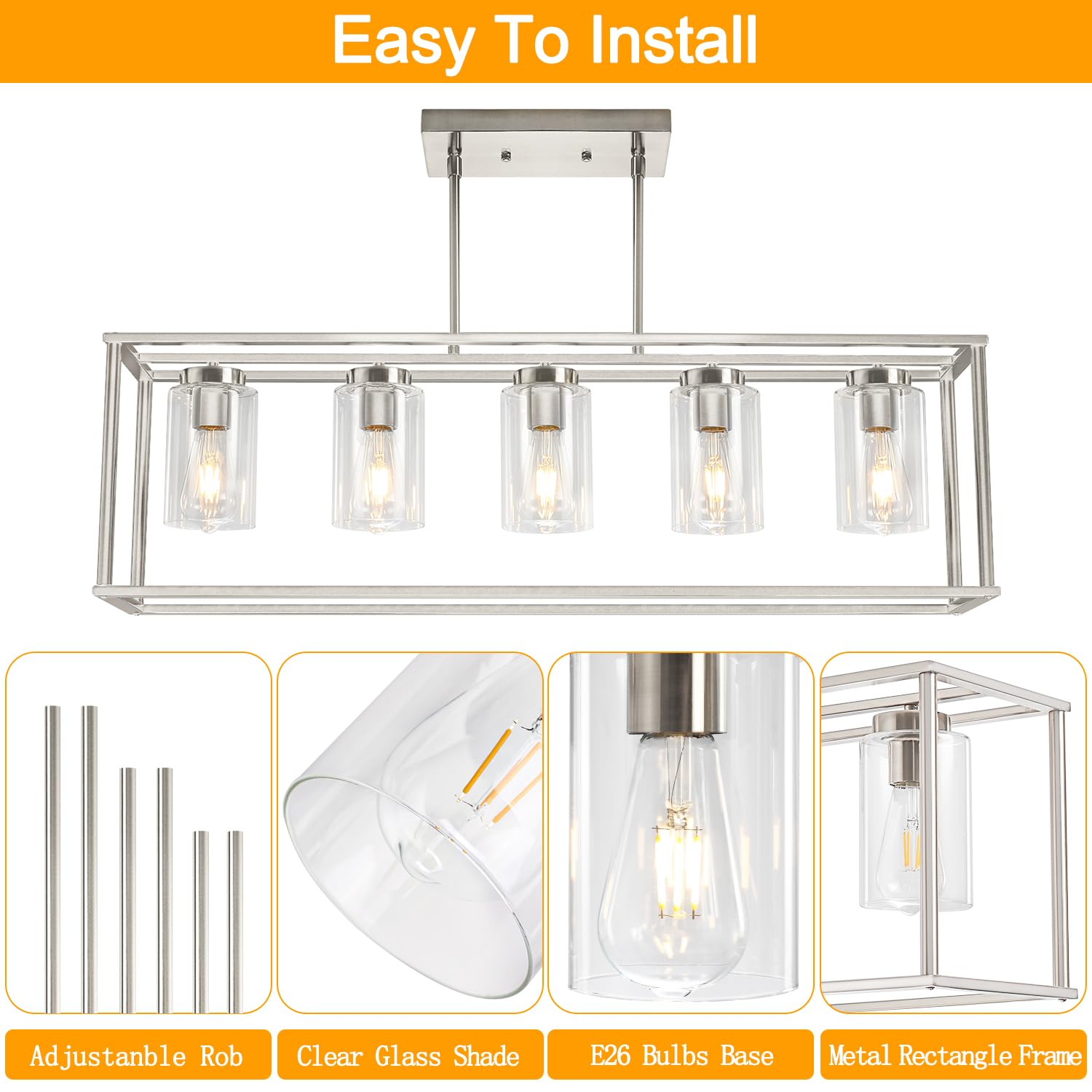 Easy To Install

Adjustanble Rob

Clear Glass Shade

E26 Bulbs Base

Metal Rectangle Frame