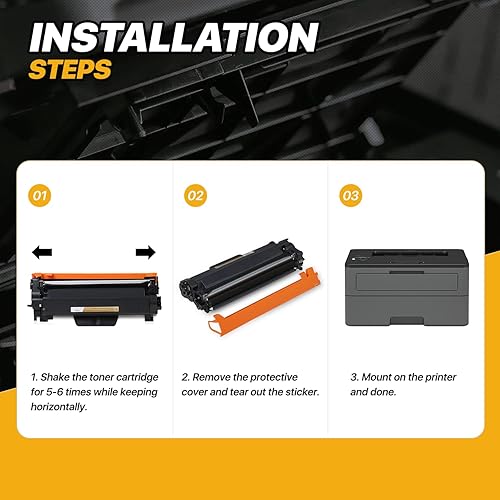 INSTALLATION
STEPS

01

1. Shake the toner cartridge for 5-6 times while keeping horizontally.

02

2. Remove the protective cover and tear out the sticker.

03

3. Mount on the printer and done.