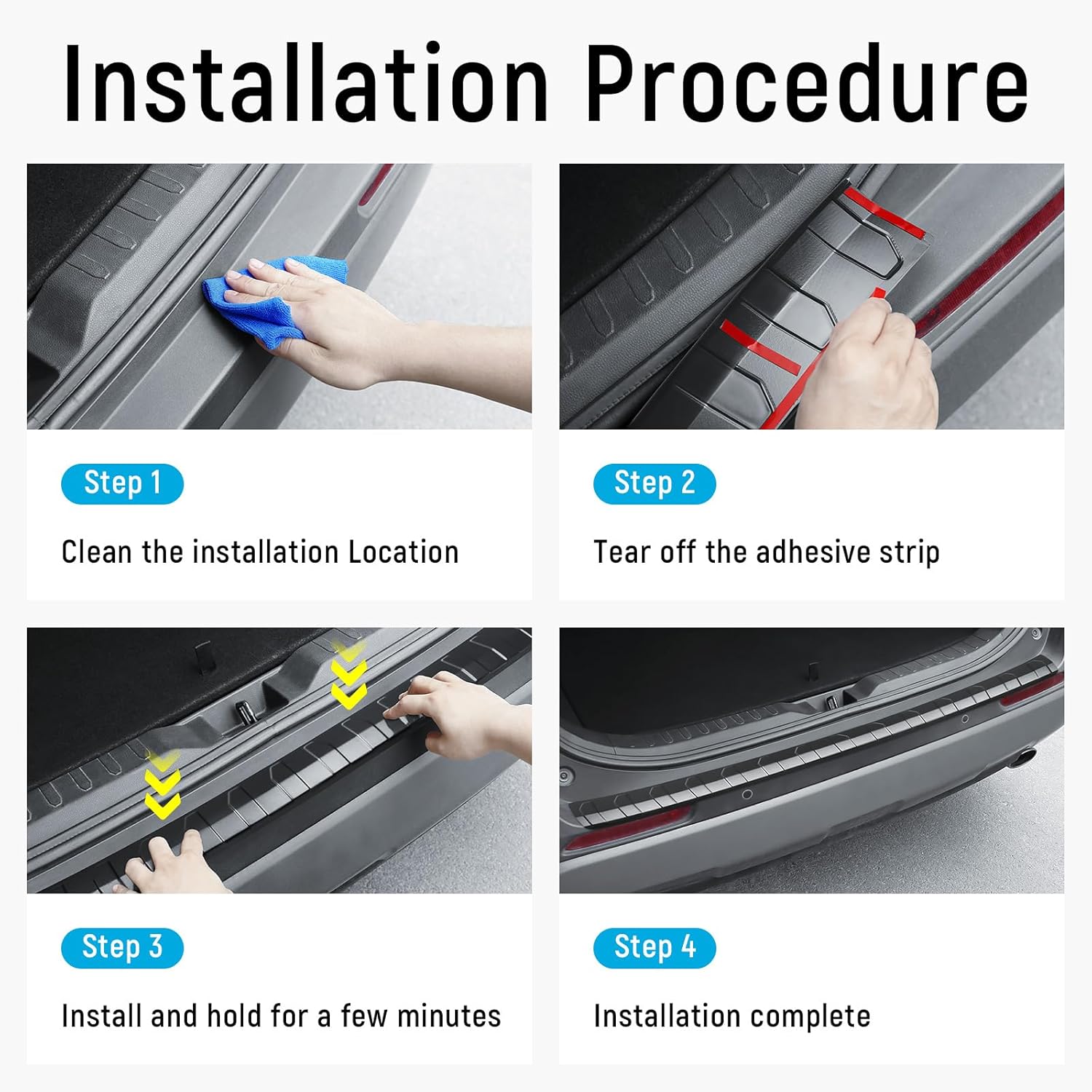 Installation Procedure

Step 1

Clean the installation Location

Step 2

Tear off the adhesive strip

Step 3

Install and hold for a few minutes

Step 4

Installation complete