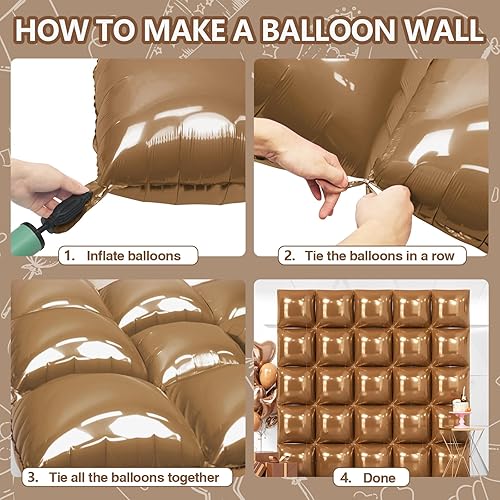 HOW TO MAKE A BALLOON WALL

1. Inflate balloons

2. Tie the balloons in a row

3. Tie all the balloons together

4. Done