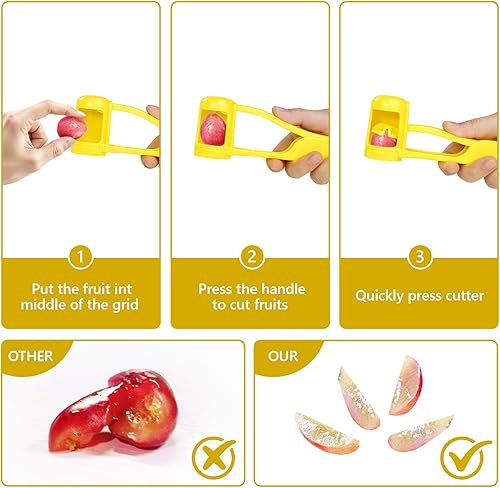 1

Put the fruit int middle of the grid

2

Press the handle to cut fruits

3

Quickly press cutter

OTHER

OUR