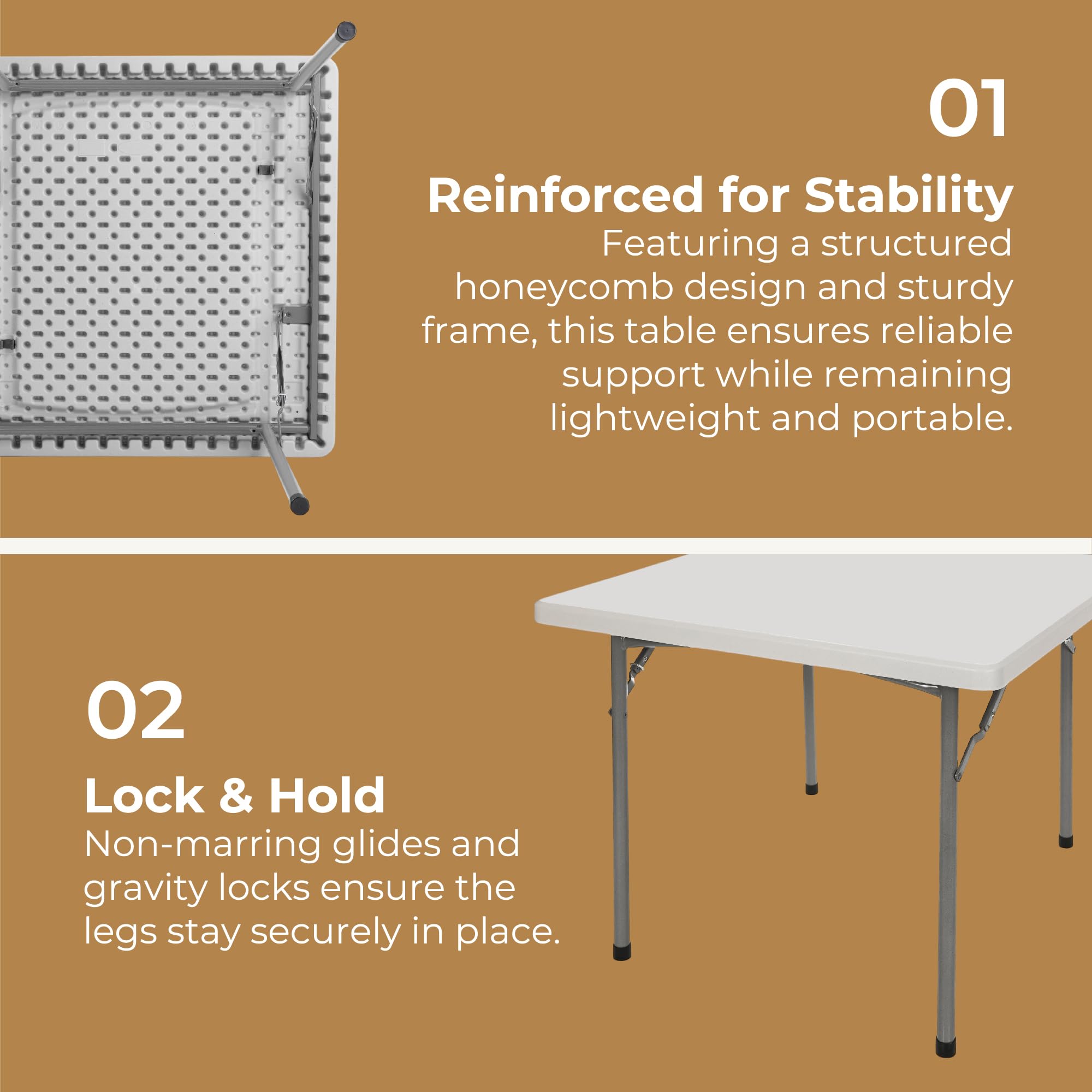 01

Reinforced for Stability

Featuring a structured honeycomb design and sturdy frame, this table ensures reliable support while remaining lightweight and portable.

02

Lock & Hold

Non-marring glides and gravity locks ensure the legs stay securely in place.