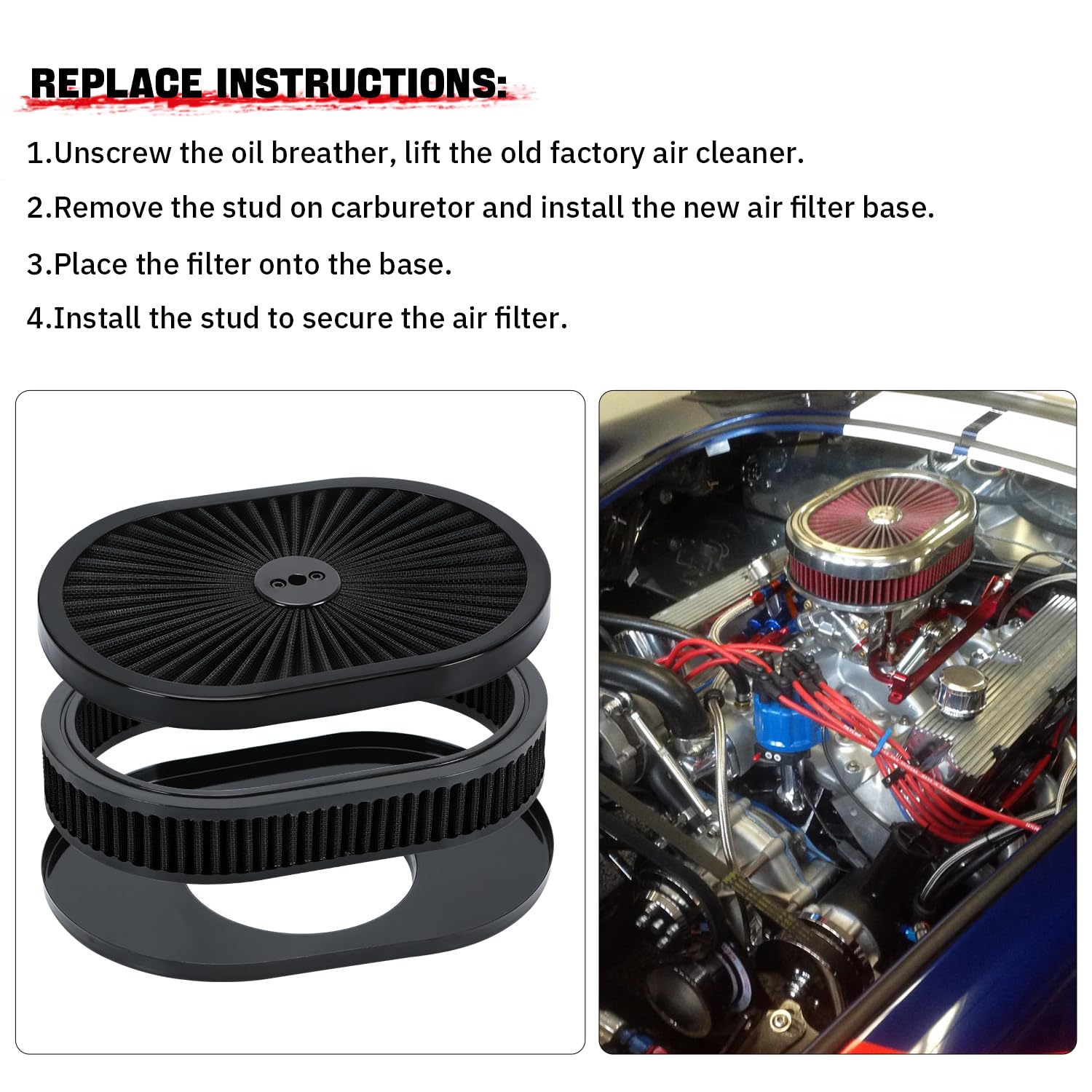 REPLACE INSTRUCTIONS:

1.Unscrew the oil breather, lift the old factory air cleaner.

2.Remove the stud on carburetor and install the new air filter base.

3.Place the filter onto the base.

4.Install the stud to secure the air filter.