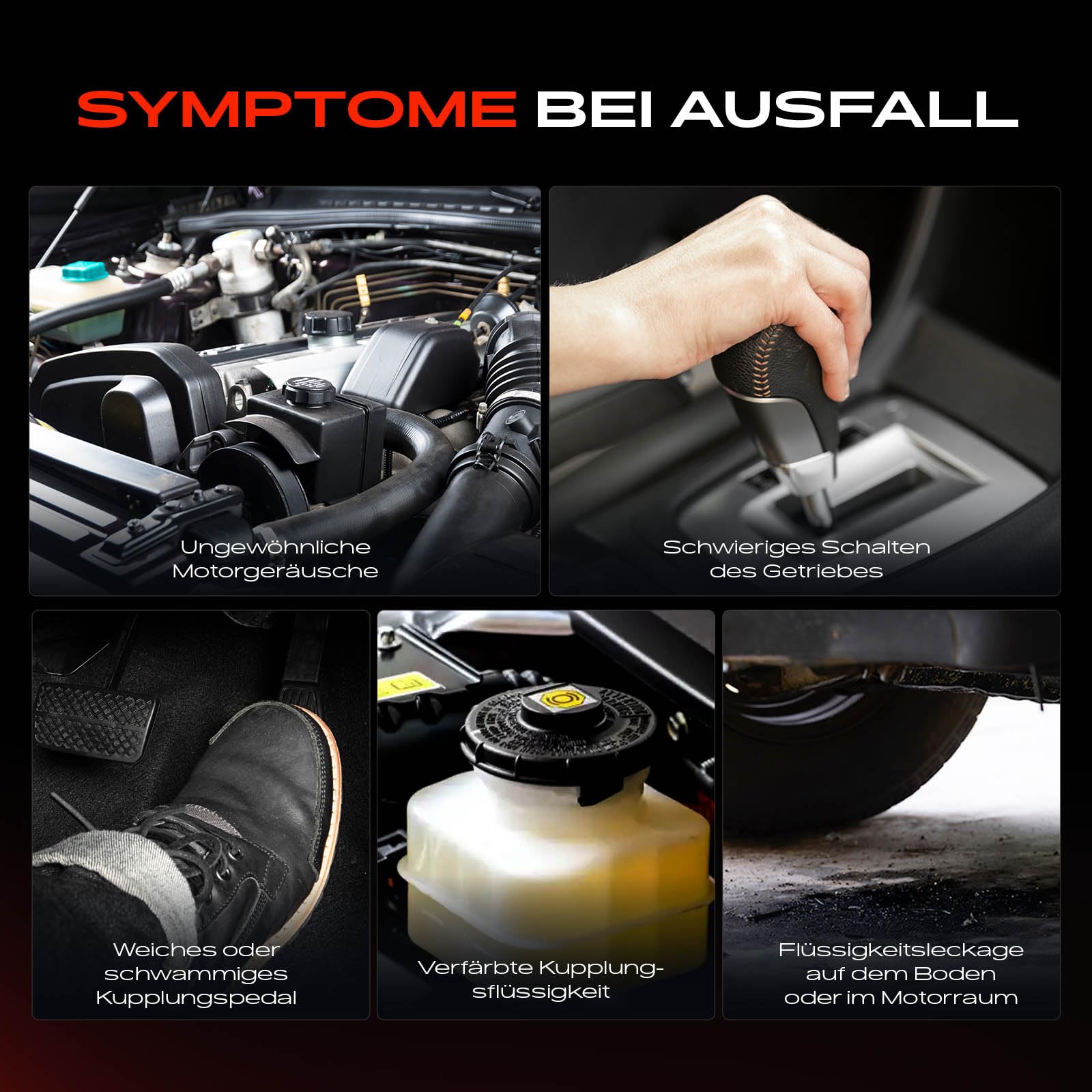 SYMPTOME BEI AUSFALL

Ungewöhnliche Motorgeräusche

Schwieriges Schalten des Getriebes

Weiches oder schwammiges Kupplungspedal

Verfärbte Kupplungsflüssigkeit

Flüssigkeitsleckage auf dem Boden oder im Motorraum