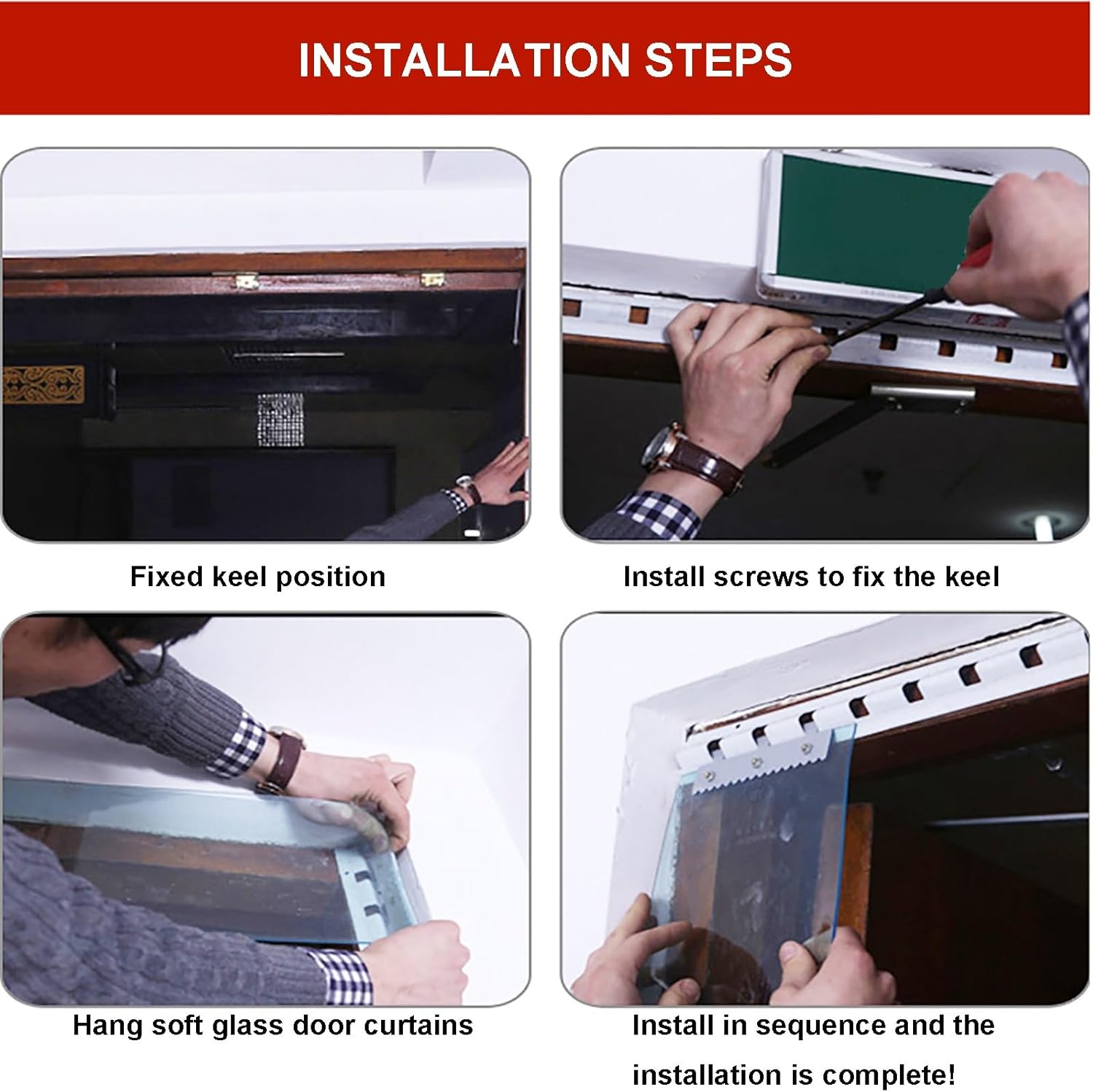 INSTALLATION STEPS

Fixed keel position

Install screws to fix the keel

Hang soft glass door curtains

Install in sequence and the installation is complete!