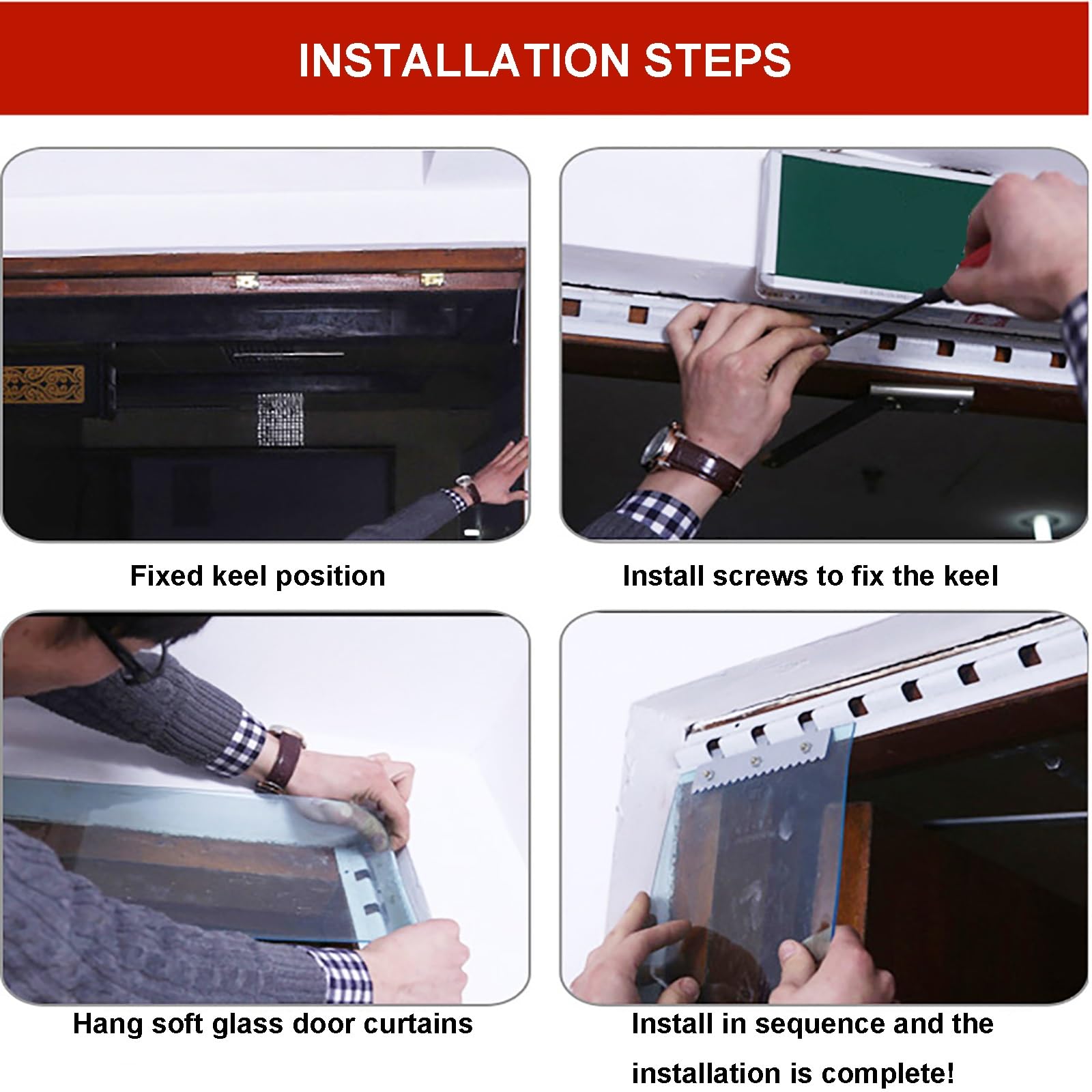 INSTALLATION STEPS

Fixed keel position

Install screws to fix the keel

Hang soft glass door curtains

Install in sequence and the installation is complete!