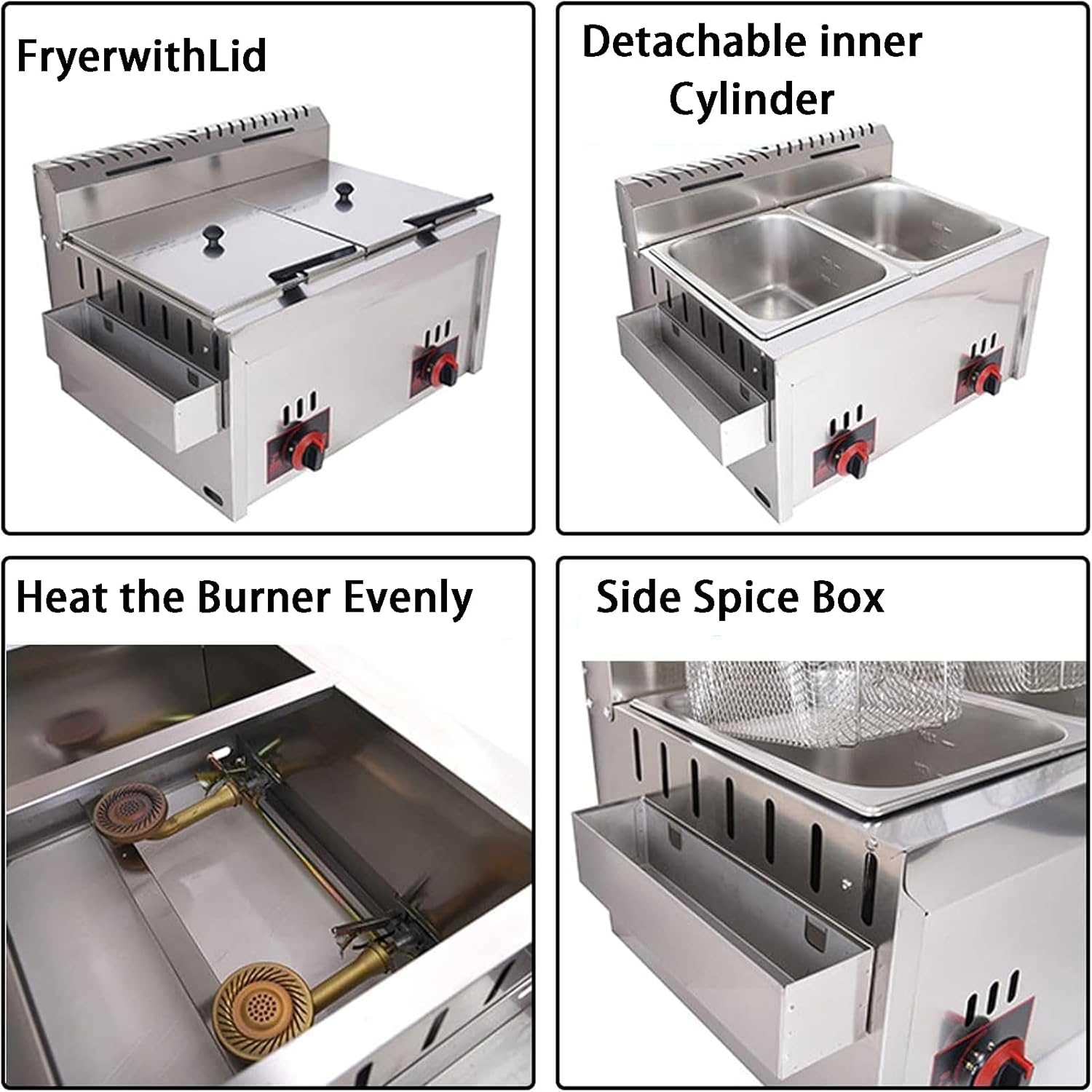 FryerwithLid

Detachable inner Cylinder

Heat the Burner Evenly

Side Spice Box