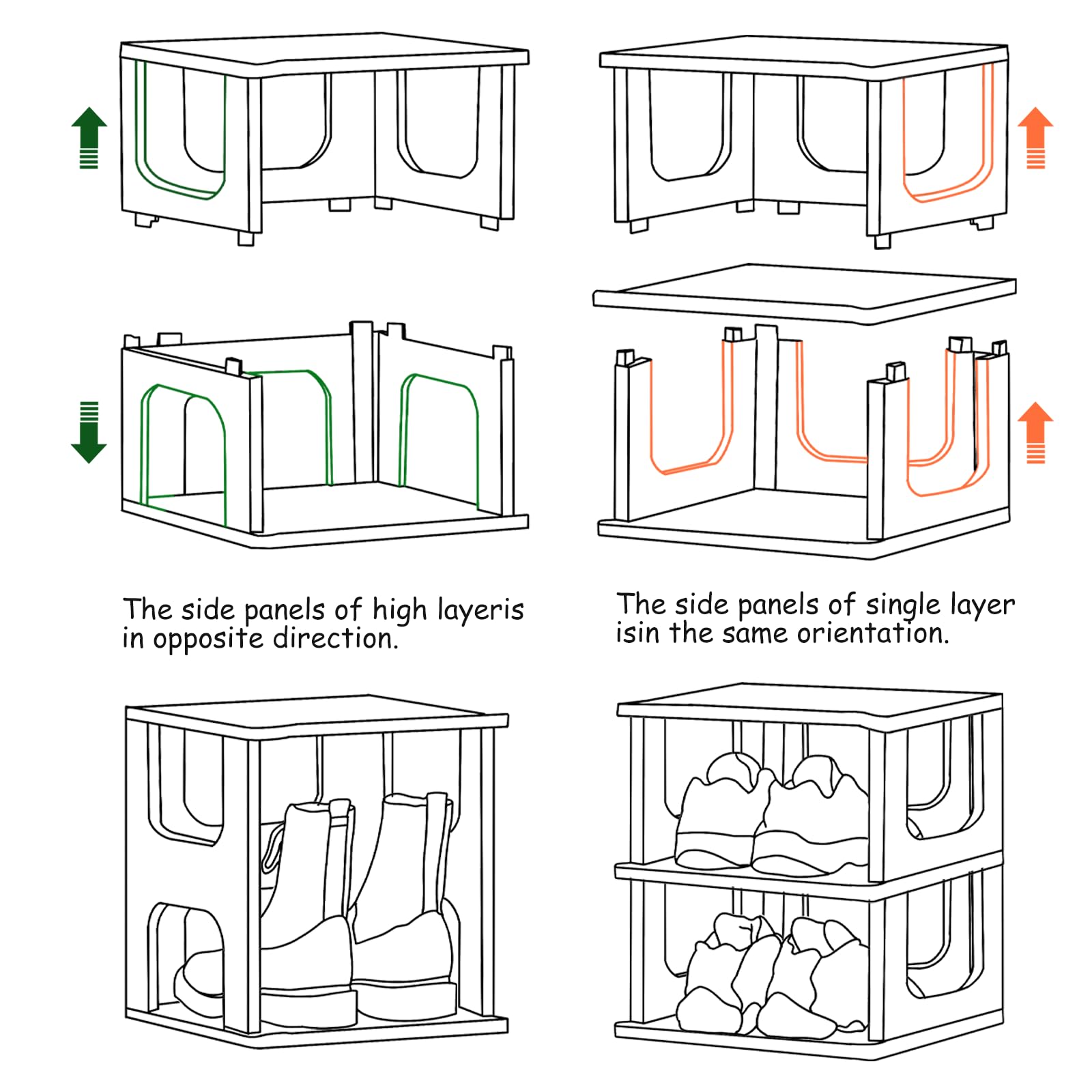 The side panels of high layeris in opposite direction.

The side panels of single layer isin the same orientation.