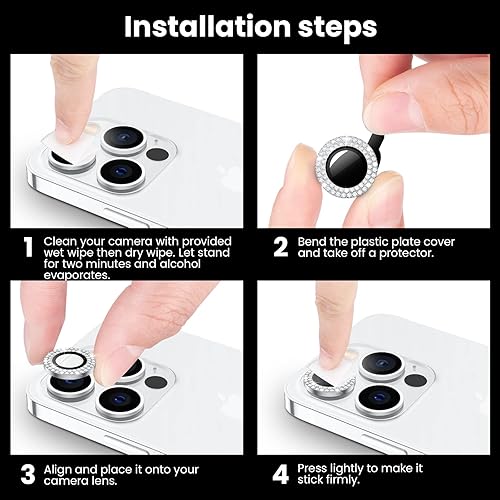 Installation steps

1 Clean your camera with provided wet wipe then dry wipe. Let stand for two minutes and alcohol evaporates.

2 Bend the plastic plate cover and take off a protector.

3 Align and place it onto your camera lens.

4 Press lightly to make it stick firmly.