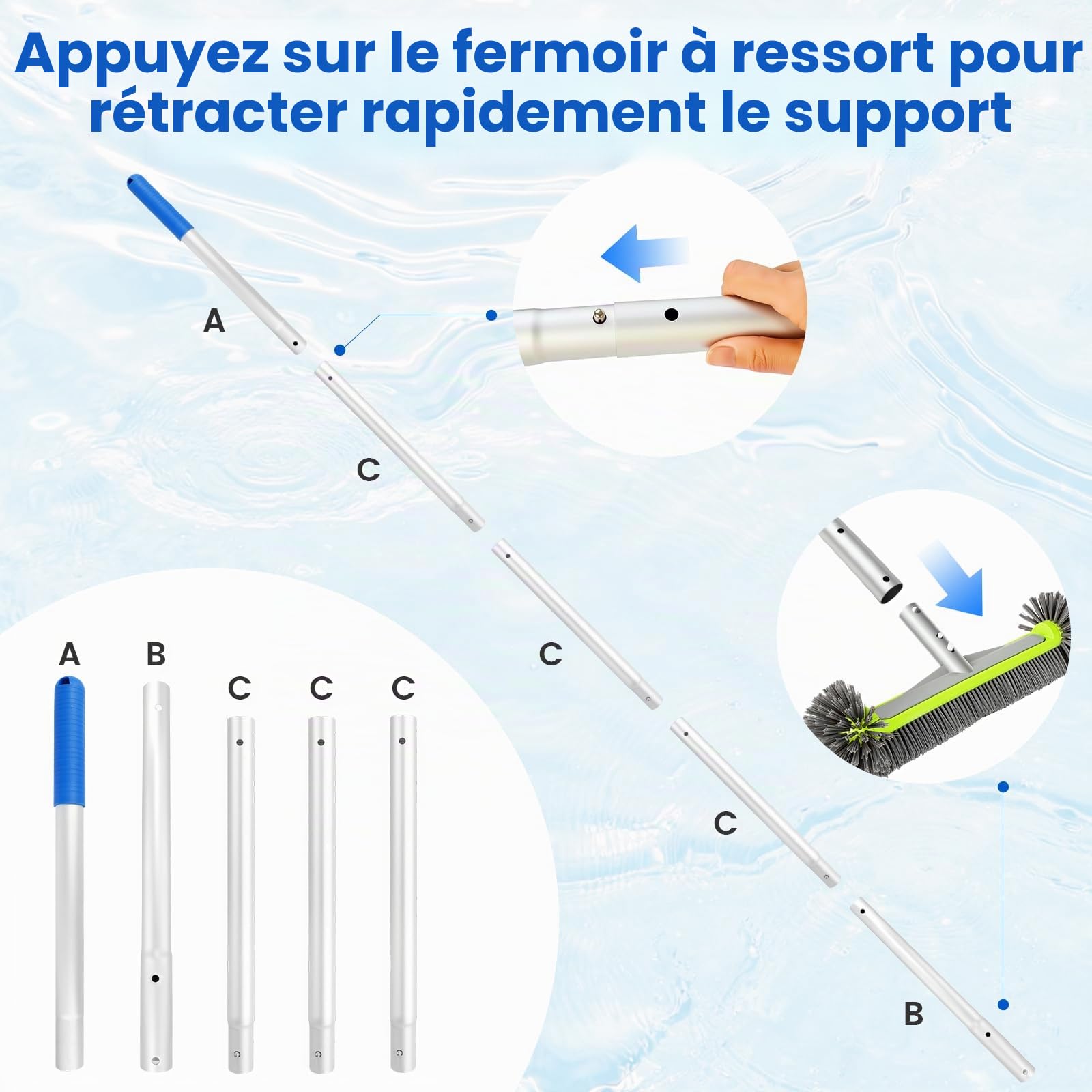 Appuyez sur le fermoir à ressort pour rétracter rapidement le support

A

C

C

C

B

A B C C C