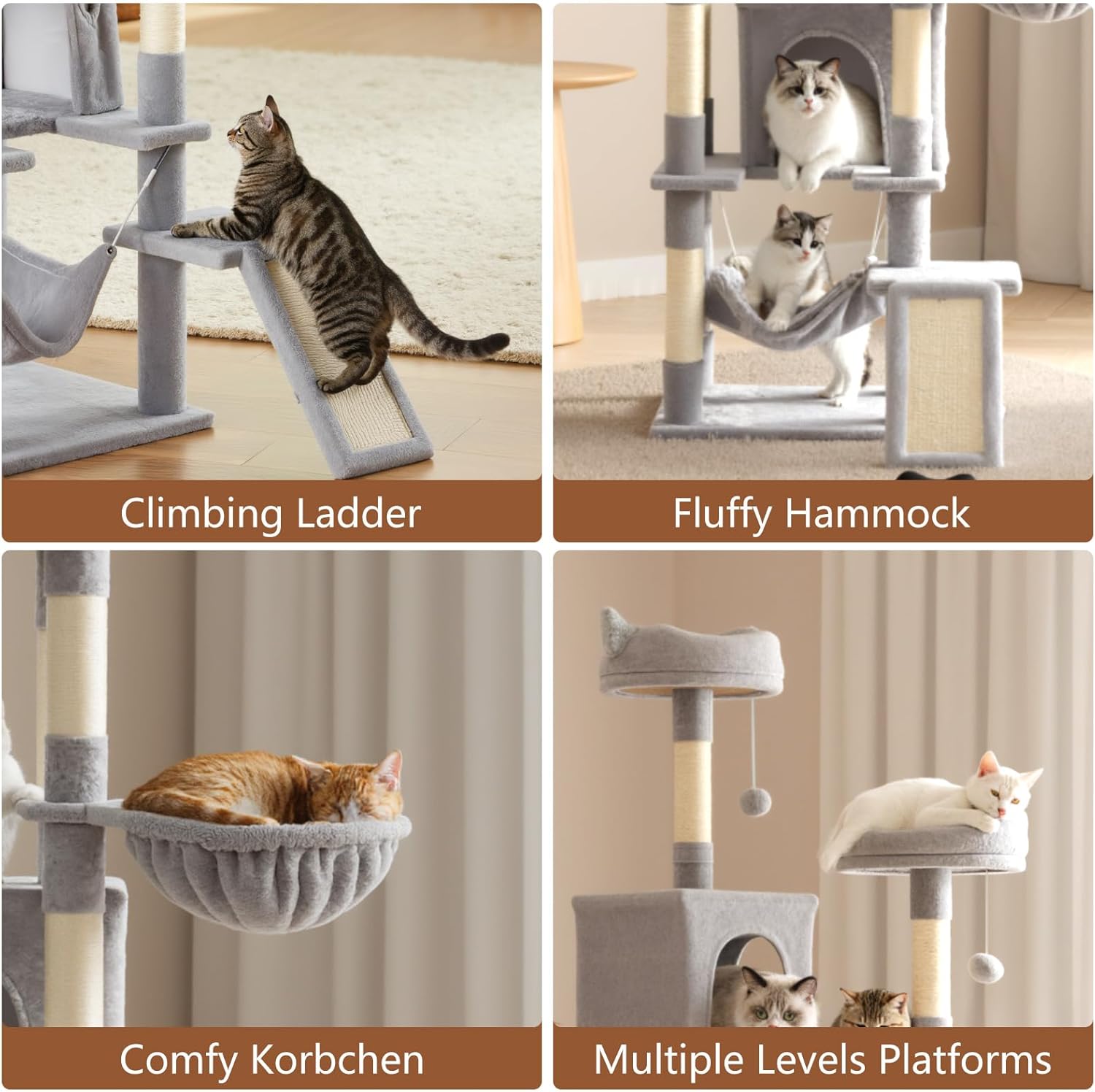 Climbing Ladder

Fluffy Hammock

Comfy Korbchen

Multiple Levels Platforms