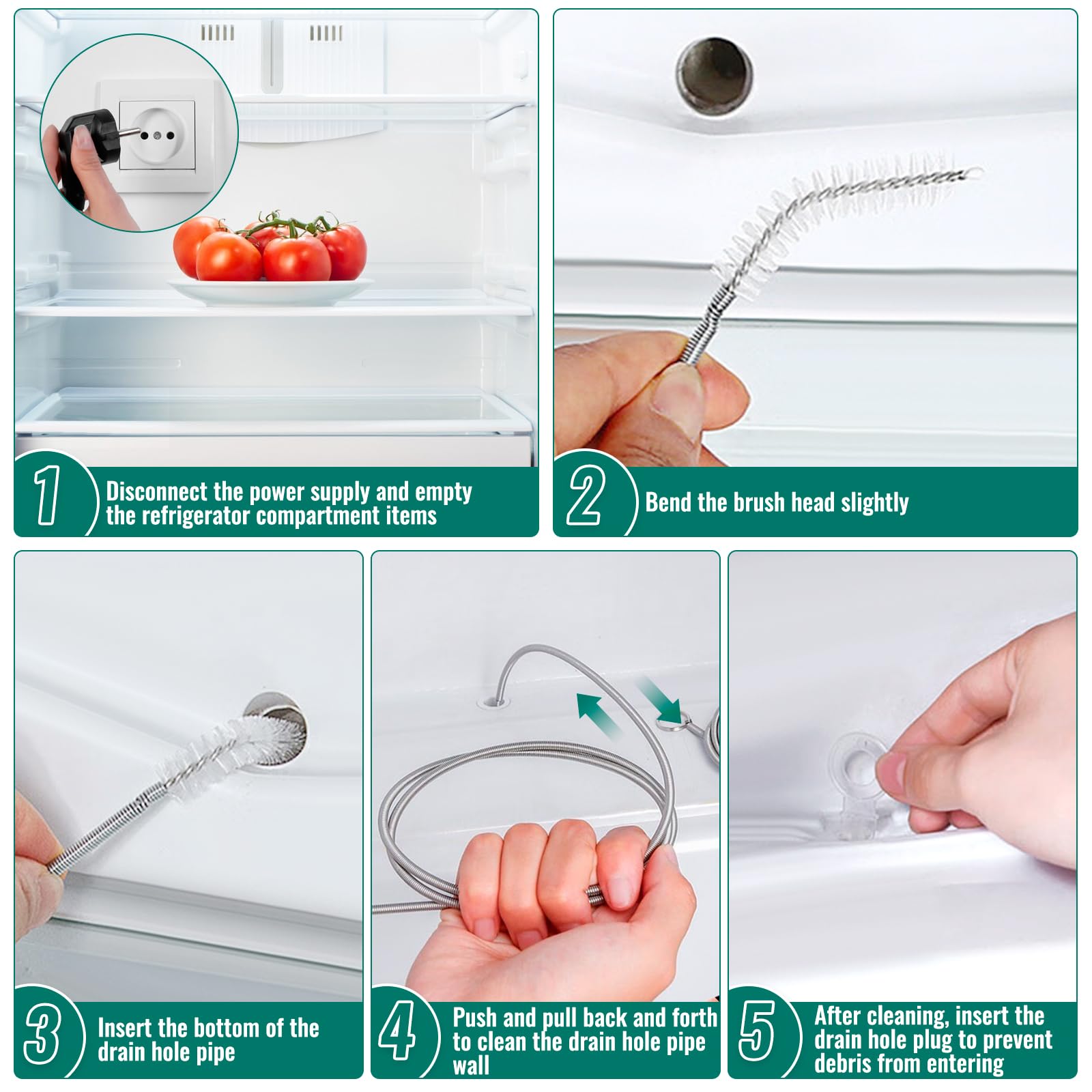 1 Disconnect the power supply and empty the refrigerator compartment items

2 Bend the brush head slightly

3 Insert the bottom of the drain hole pipe

4 Push and pull back and forth to clean the drain hole pipe wall

5 After cleaning, insert the drain hole plug to prevent debris from entering