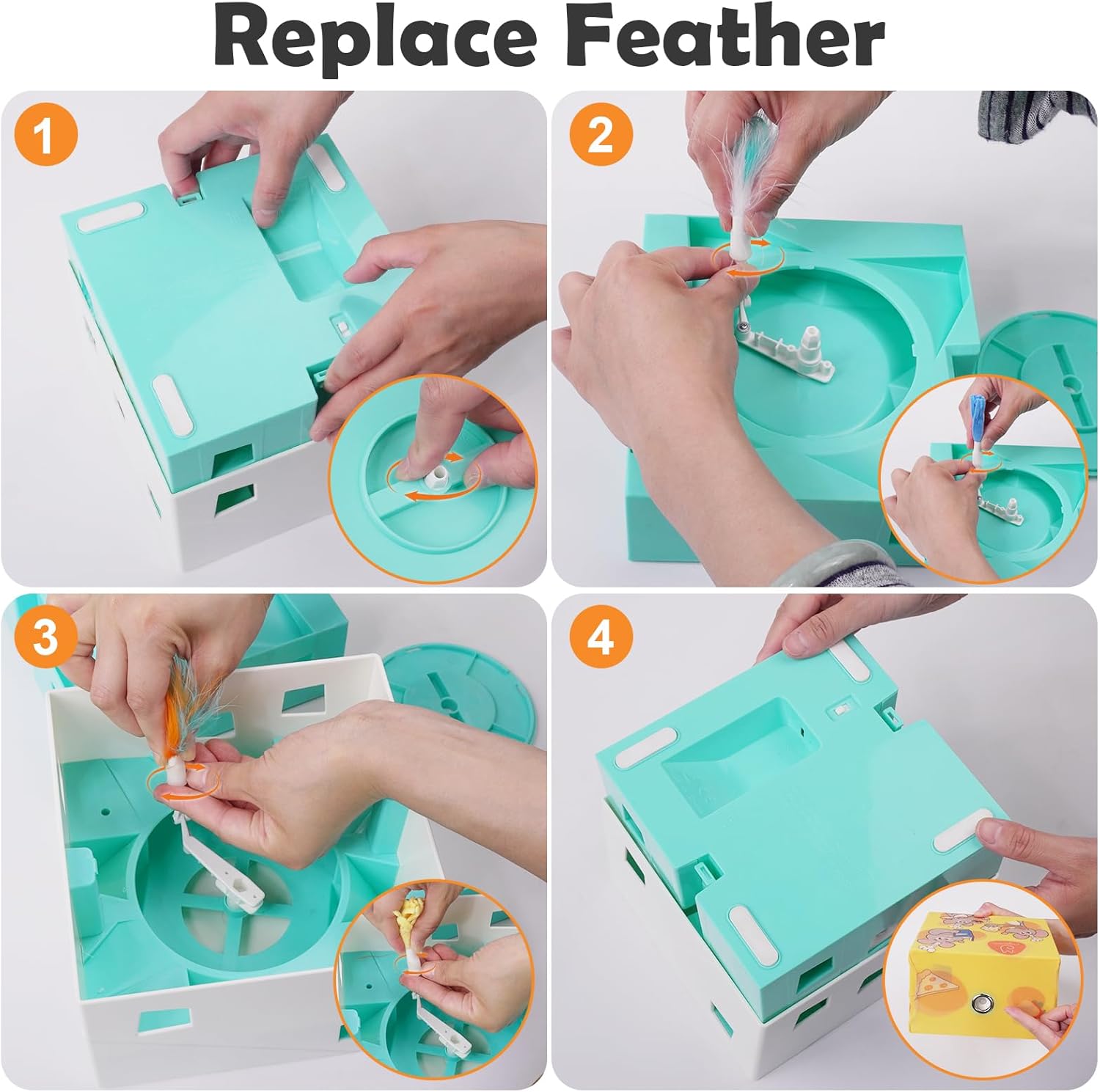 Replace Feather

1

2

3

4