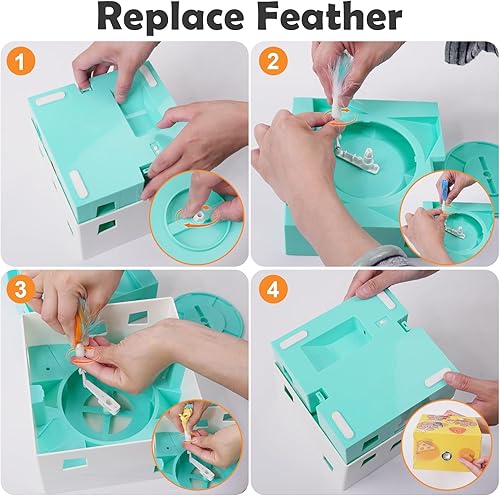 Replace Feather

1

2

3

4