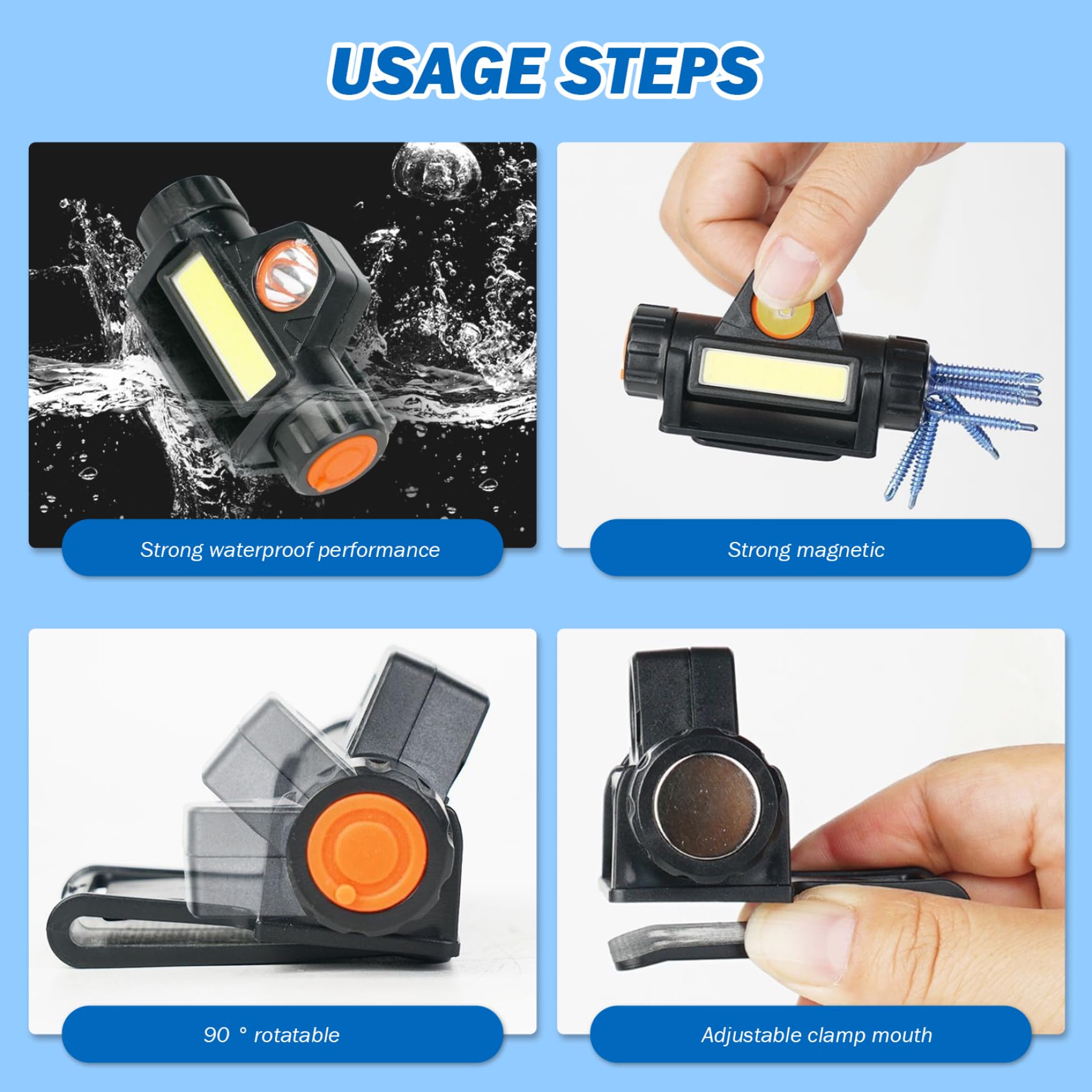 USAGE STEPS

Strong waterproof performance

Strong magnetic

90 ° rotatable

Adjustable clamp mouth