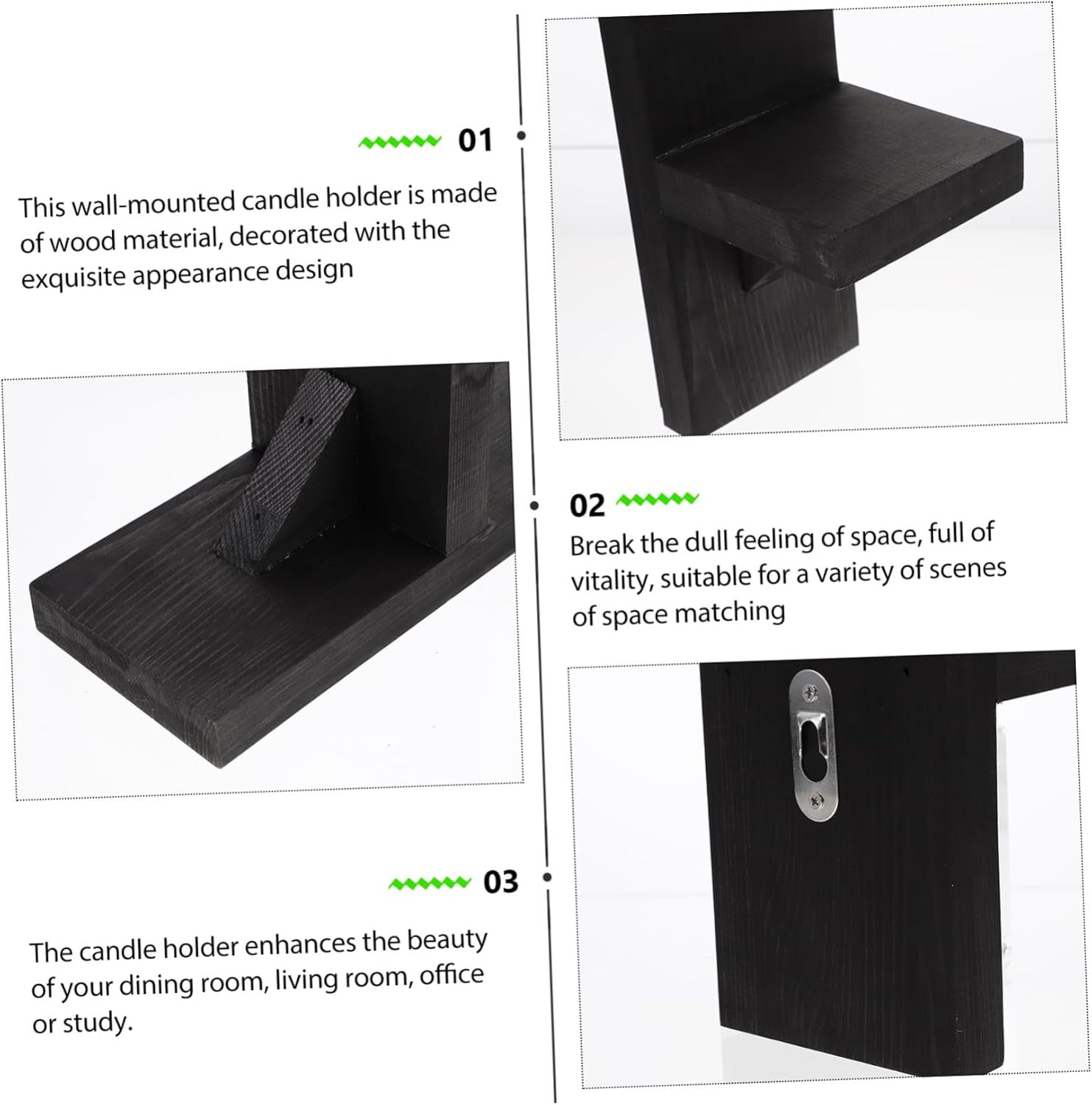 01

This wall-mounted candle holder is made of wood material, decorated with the exquisite appearance design

02

Break the dull feeling of space, full of vitality, suitable for a variety of scenes of space matching

03

The candle holder enhances the beauty of your dining room, living room, office or study.