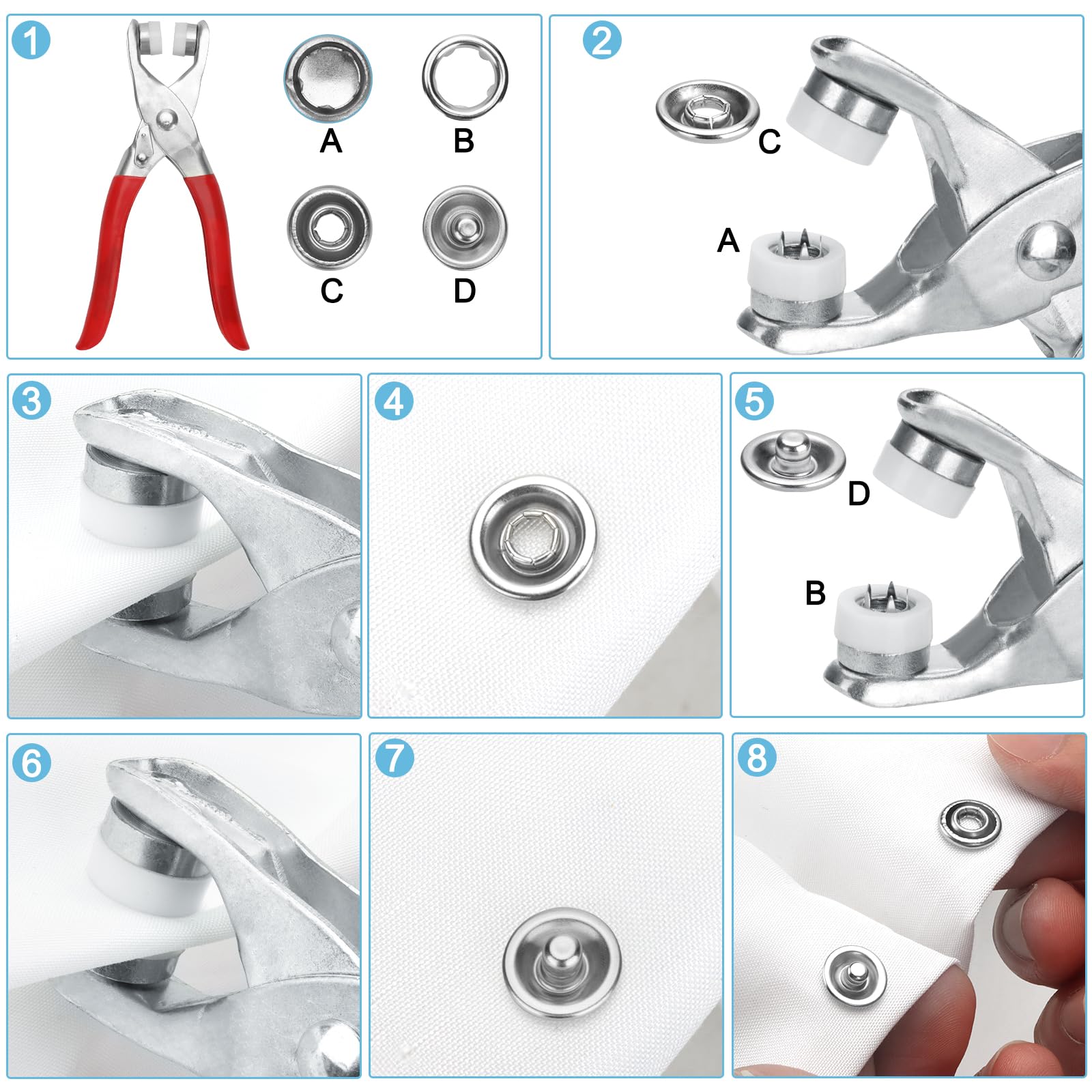 1
A
B
C
D

2
C
A

3

4

5
D
B

6

7

8