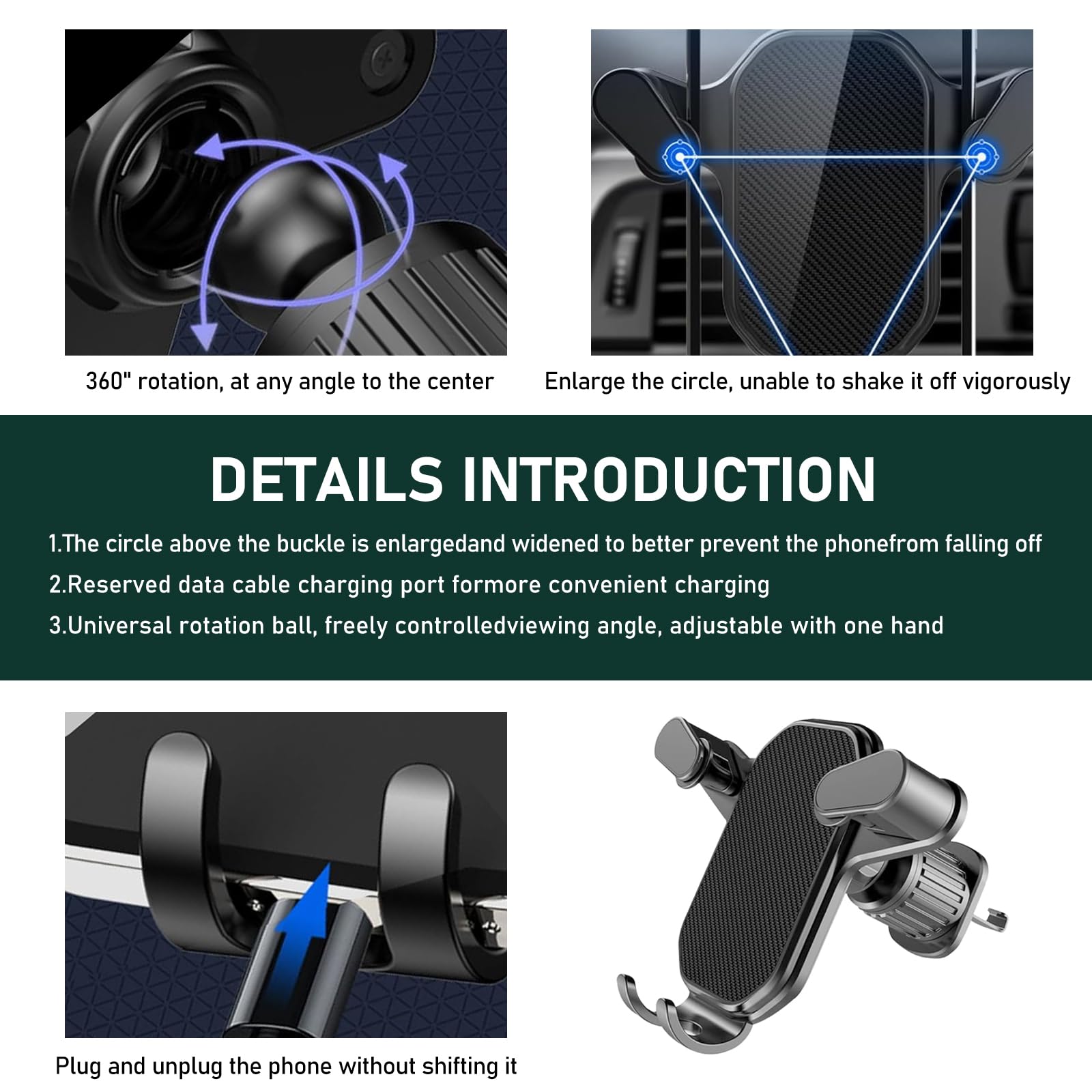 360" rotation, at any angle to the center

Enlarge the circle, unable to shake it off vigorously

DETAILS INTRODUCTION

1.The circle above the buckle is enlargedand widened to better prevent the phonefrom falling off

2.Reserved data cable charging port formore convenient charging

3.Universal rotation ball, freely controlledviewing angle, adjustable with one hand

Plug and unplug the phone without shifting it