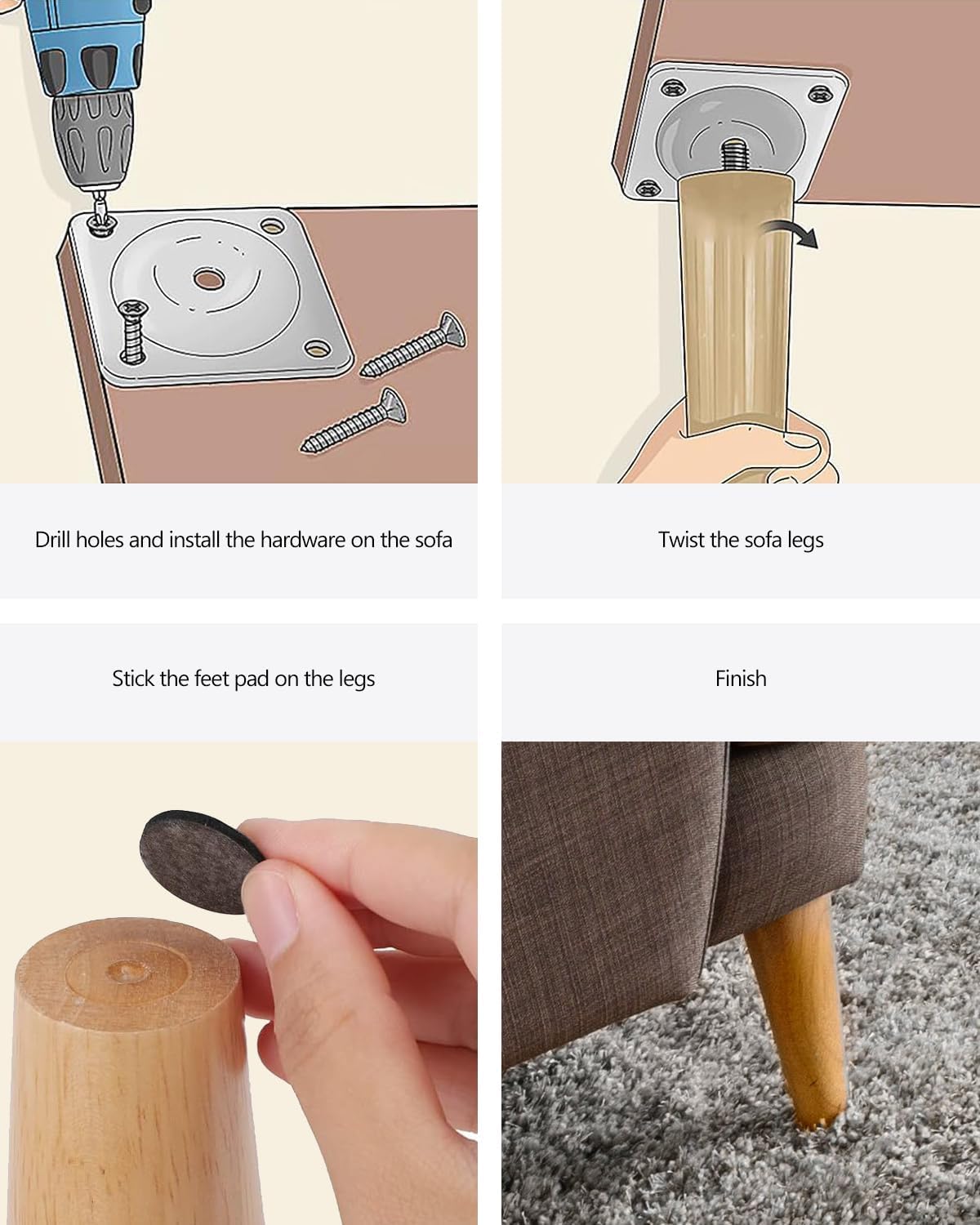 Drill holes and install the hardware on the sofa

Twist the sofa legs

Stick the feet pad on the legs

Finish