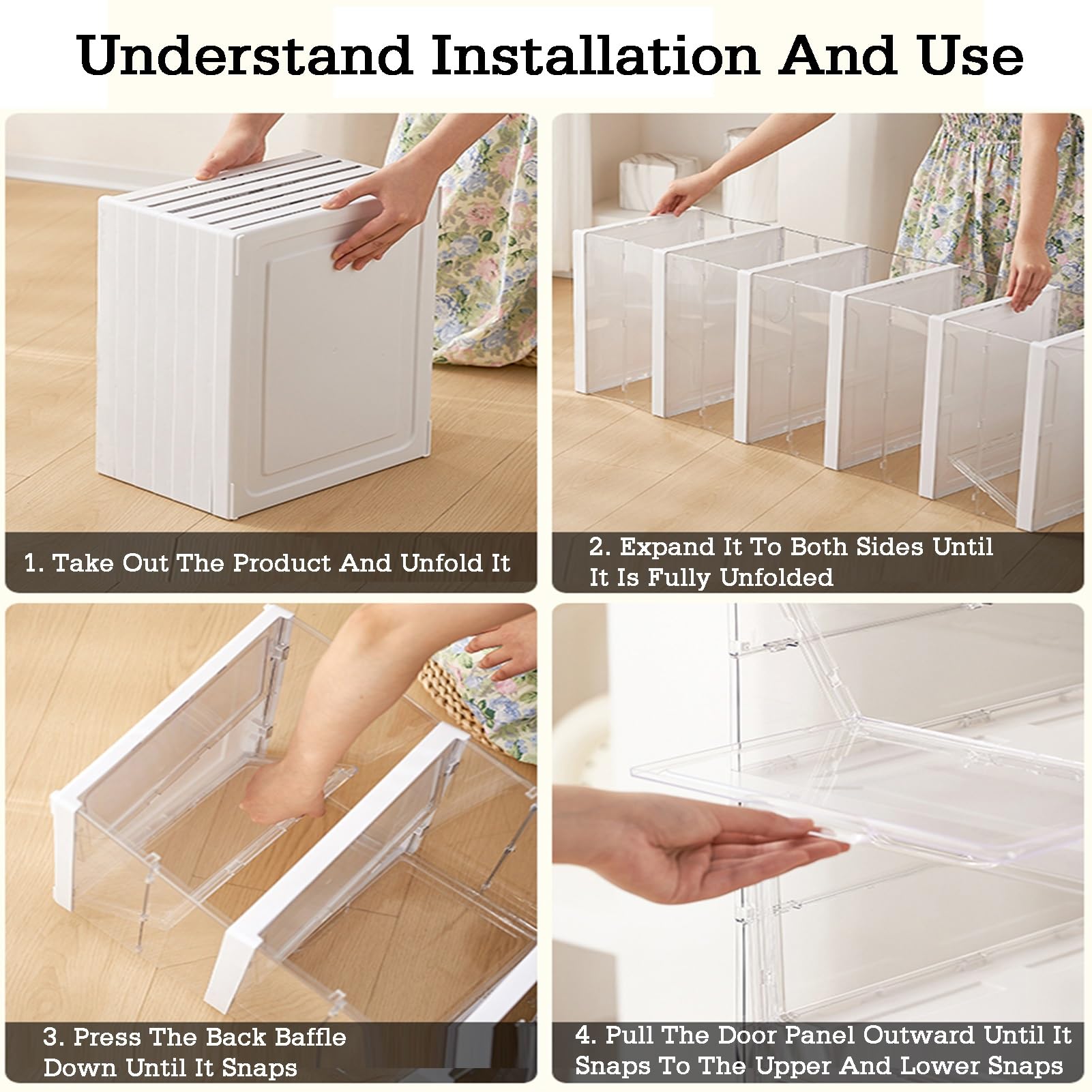 Understand Installation And Use

1. Take Out The Product And Unfold It

2. Expand It To Both Sides Until It Is Fully Unfolded

3. Press The Back Baffle Down Until It Snaps

4. Pull The Door Panel Outward Until It Snaps To The Upper And Lower Snaps