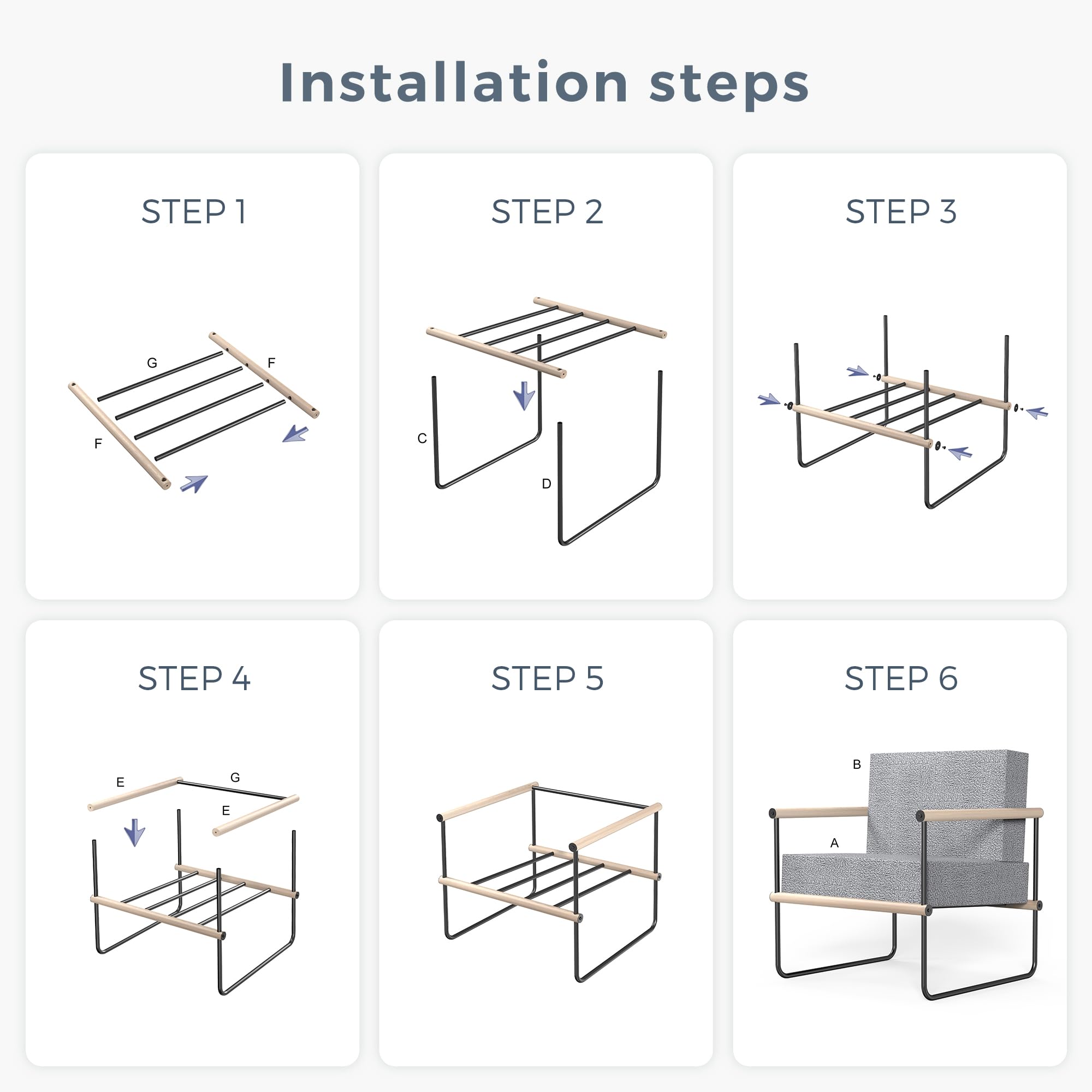 Installation steps

STEP 1

G

F

F

STEP 2

C

D

STEP 3

STEP 4

E

G

E

STEP 5

STEP 6

B

A