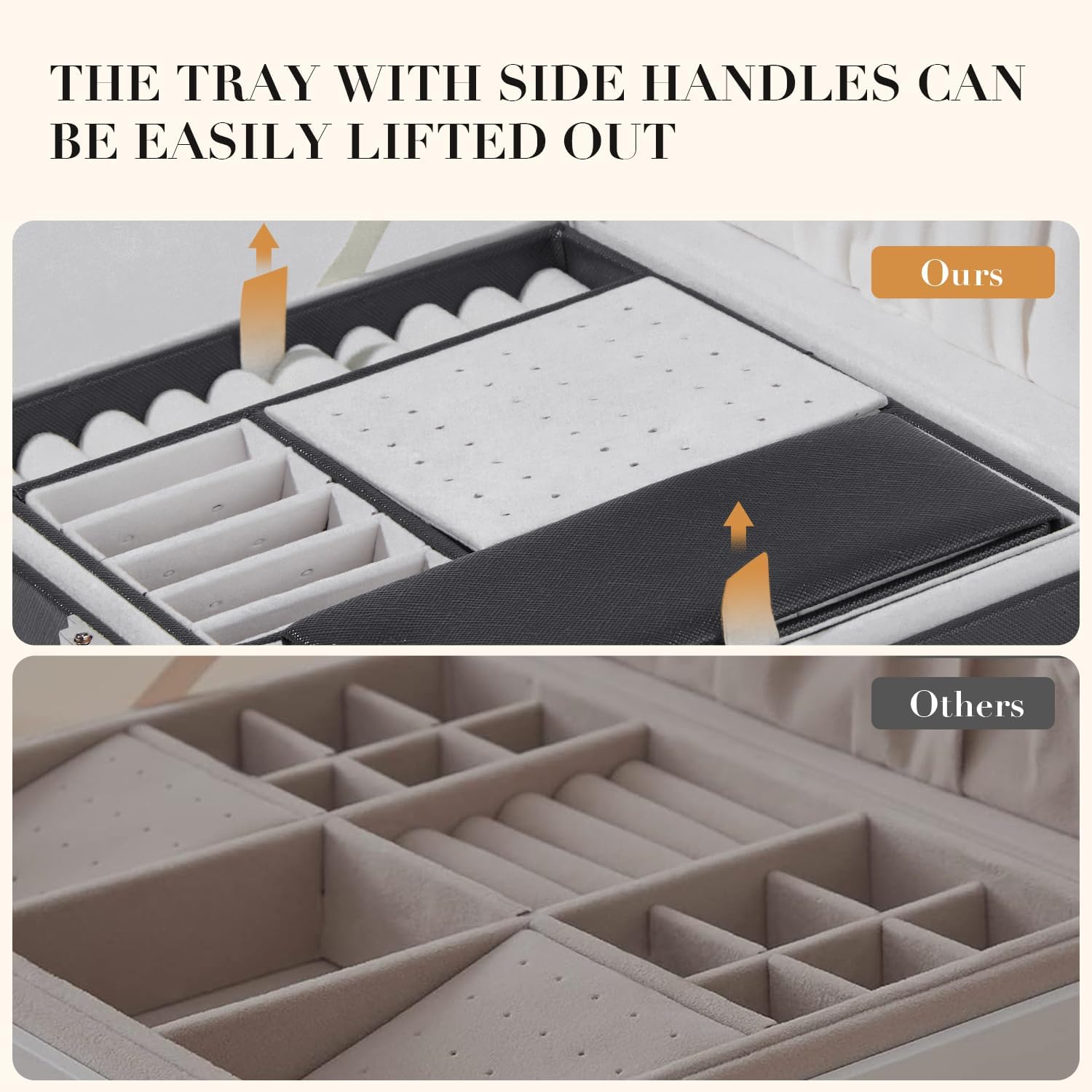 THE TRAY WITH SIDE HANDLES CAN BE EASILY LIFTED OUT

Ours

Others