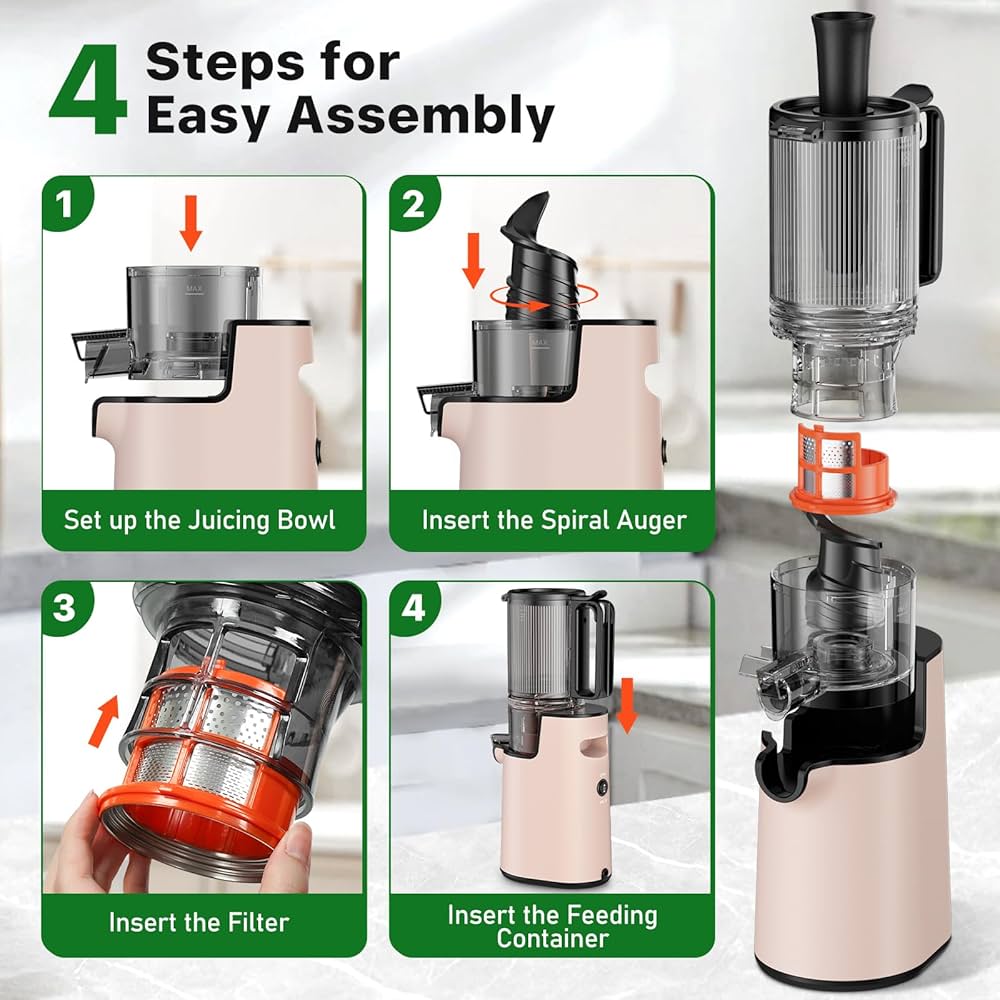 4 Steps for Easy Assembly

1

MAX

Set up the Juicing Bowl

2

MAX

Insert the Spiral Auger

3

Insert the Filter

4

Insert the Feeding Container