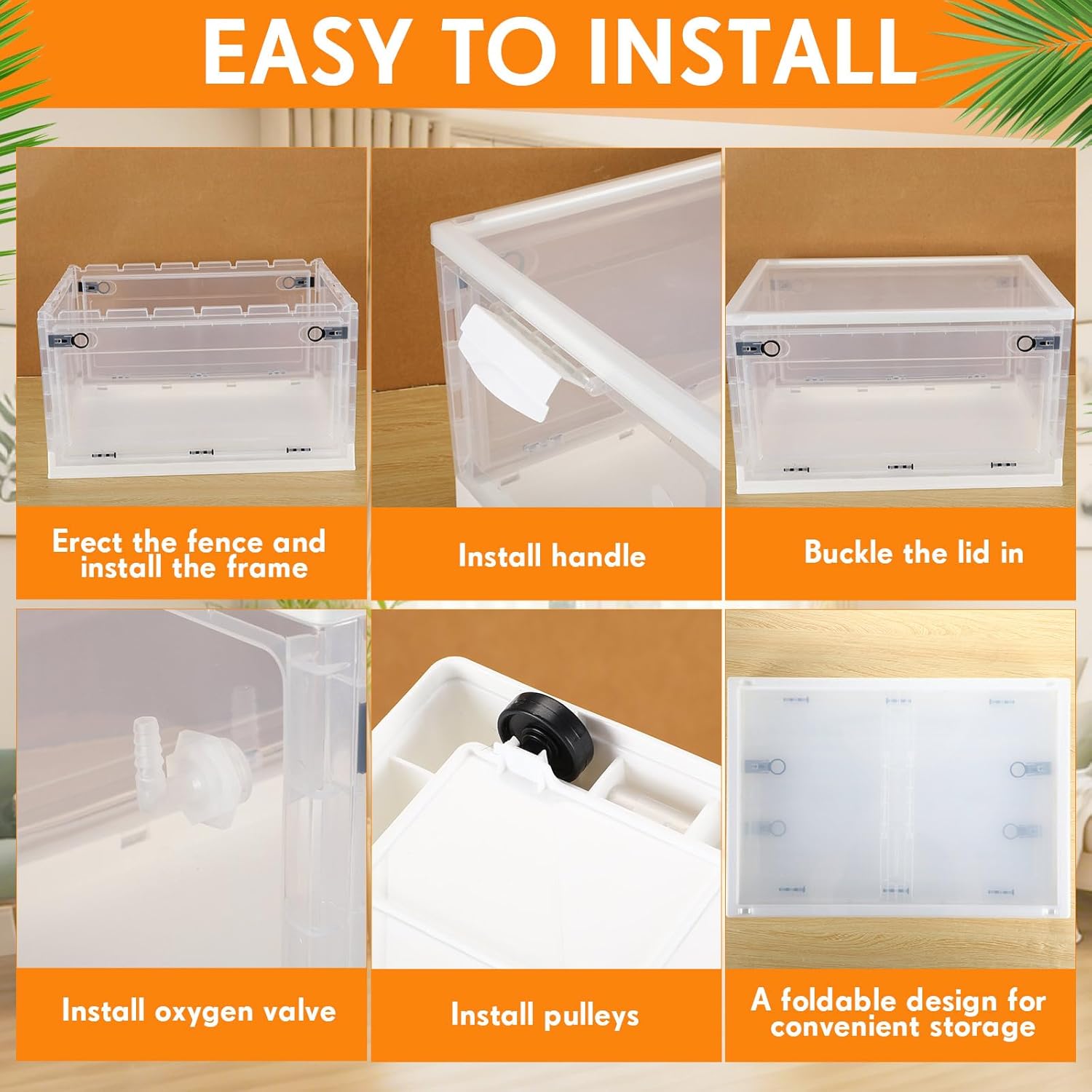 EASY TO INSTALL

Erect the fence and install the frame

Install handle

Buckle the lid in

Install oxygen valve

Install pulleys

A foldable design for convenient storage