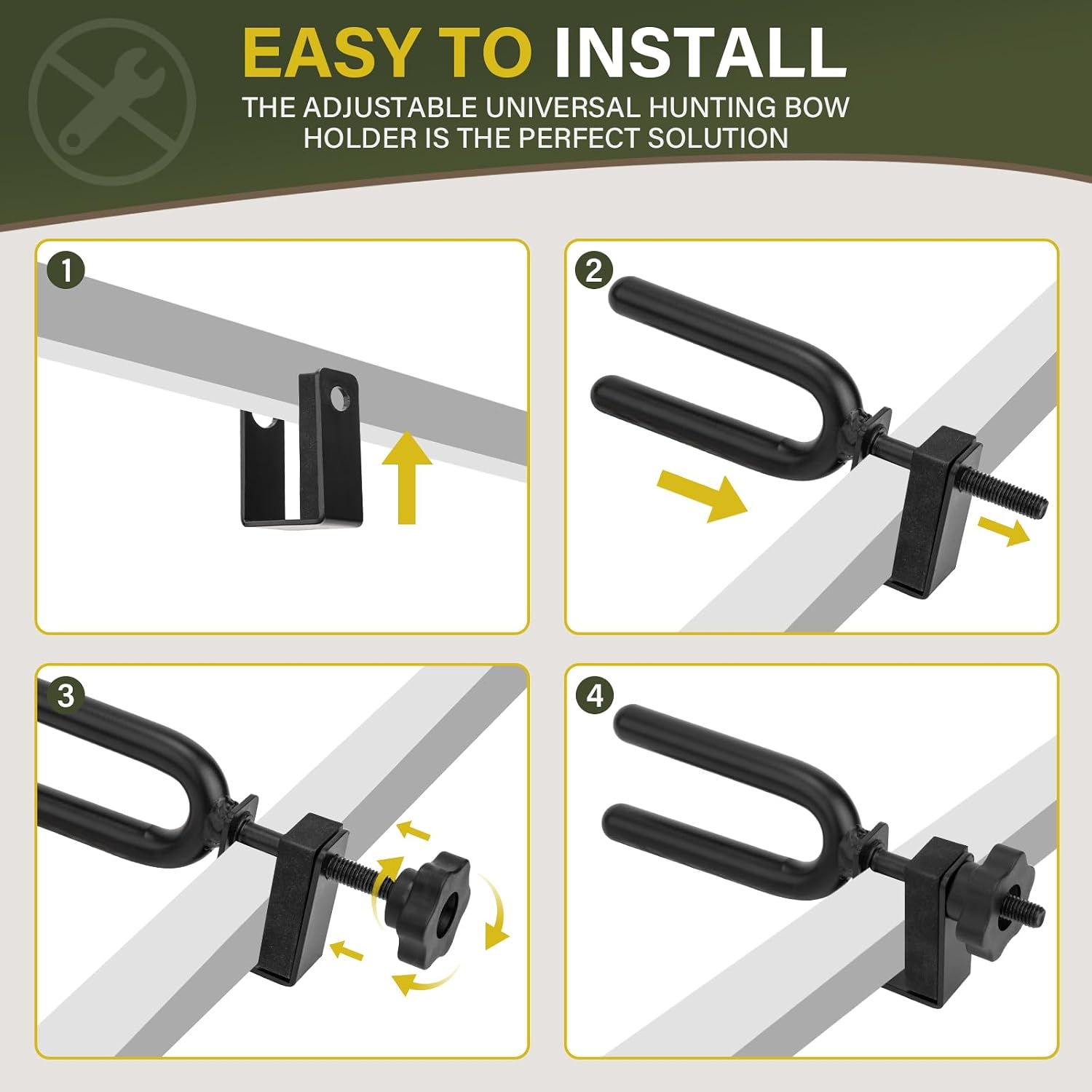 EASY TO INSTALL

THE ADJUSTABLE UNIVERSAL HUNTING BOW HOLDER IS THE PERFECT SOLUTION

1

2

3

4