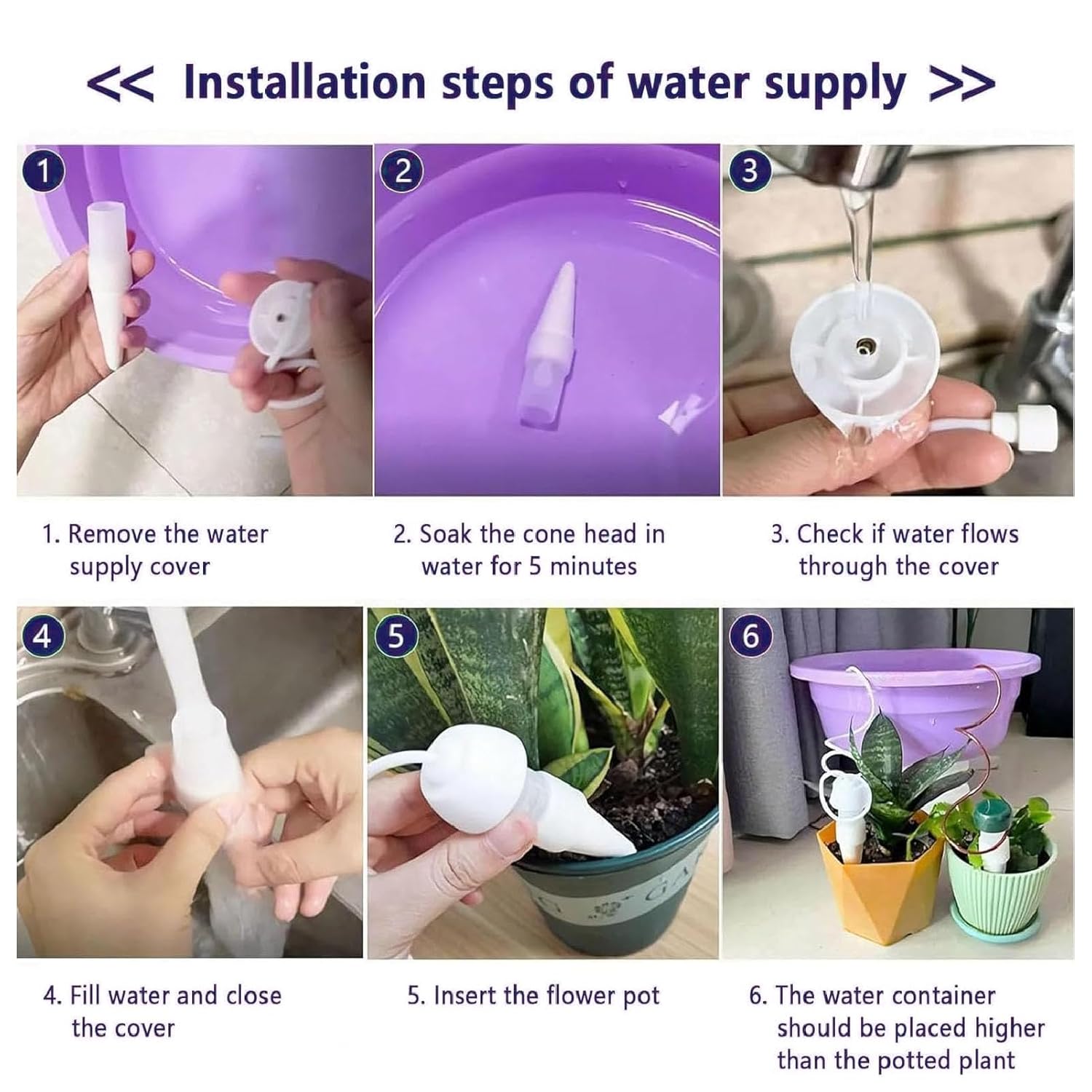 << Installation steps of water supply >>

1

2

3

1. Remove the water supply cover

2. Soak the cone head in water for 5 minutes

3. Check if water flows through the cover

4

5

6

4. Fill water and close the cover

5. Insert the flower pot

6. The water container should be placed higher than the potted plant