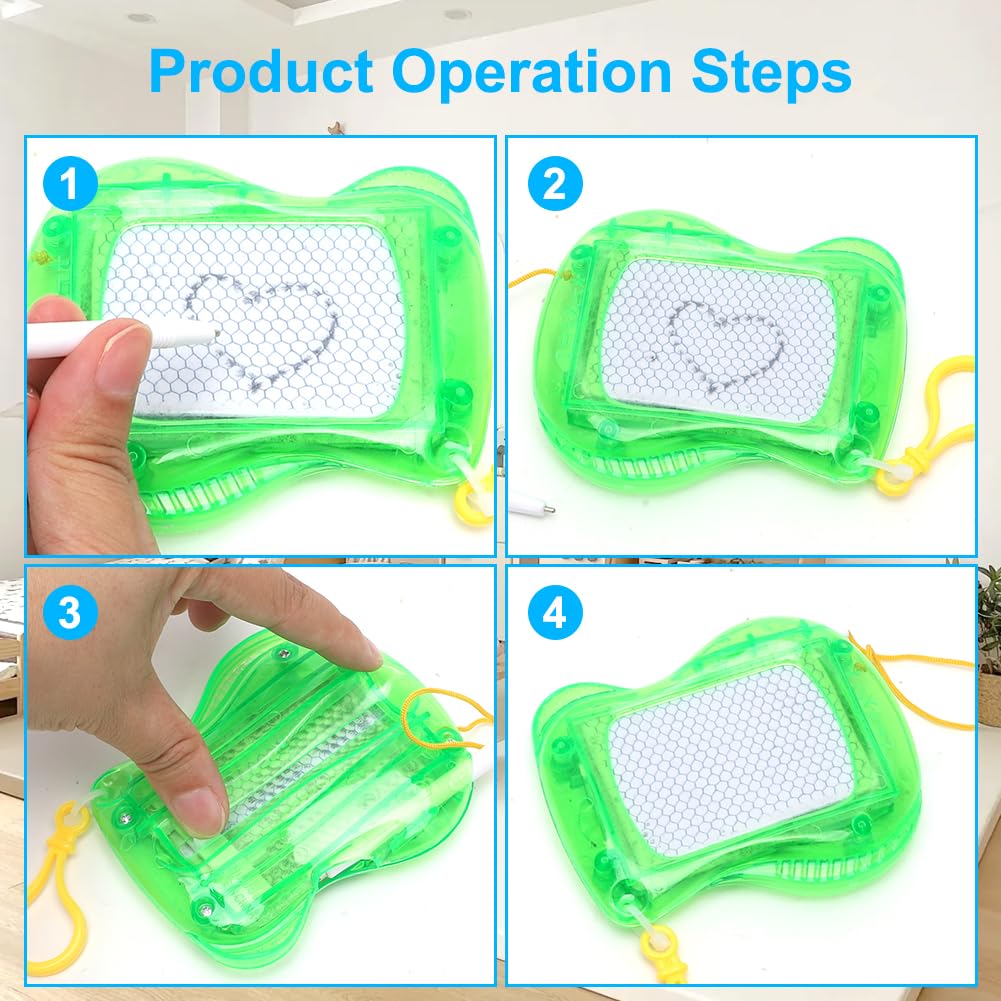 Product Operation Steps

1

2

3

4