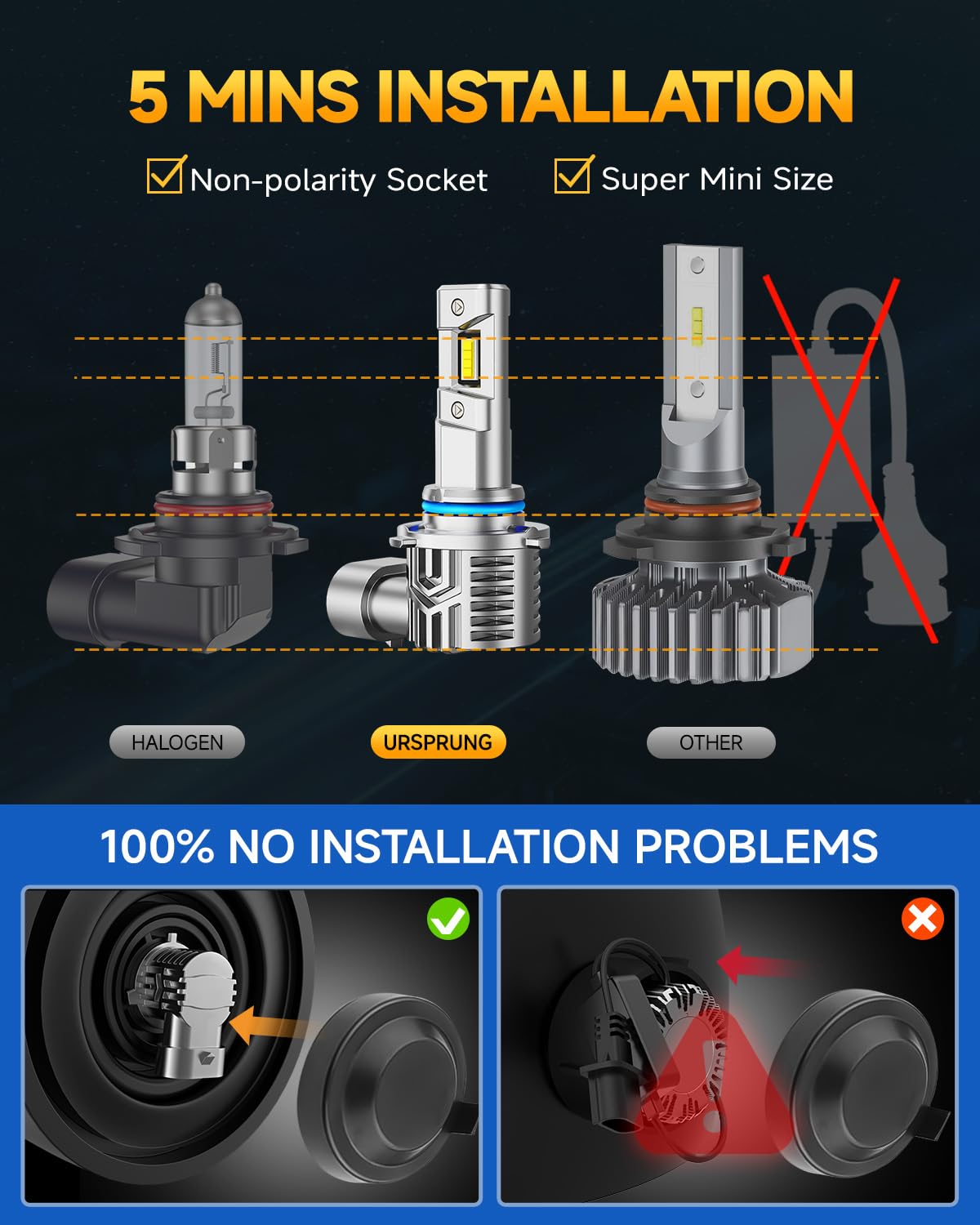 5 MINS INSTALLATION

Non-polarity Socket

Super Mini Size

HALOGEN

URSPRUNG

OTHER

100% NO INSTALLATION PROBLEMS